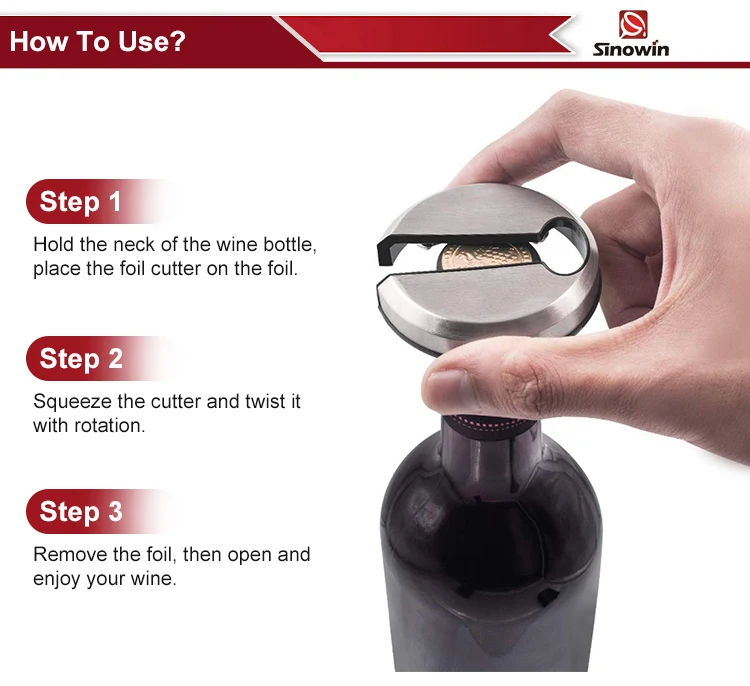 How To Use?

Sinowin

Step 1

Hold the neck of the wine bottle, place the foil cutter on the foil.

Step 2

Squeeze the cutter and twist it with rotation.

Step 3

Remove the foil, then open and enjoy your wine.