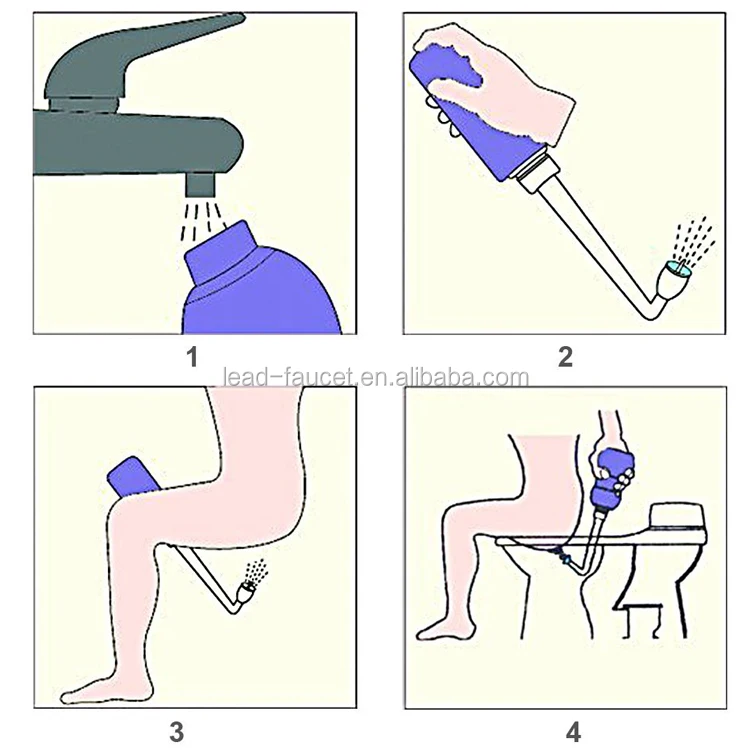 1

2

lead-faucet.en.alibaba.com

3

4