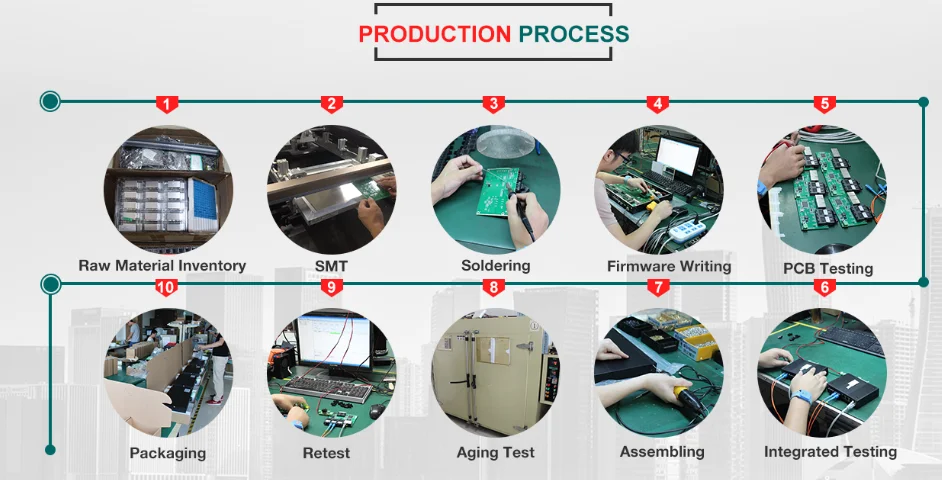 PRODUCTION PROCESS

1
Raw Material Inventory

2
SMT

3
Soldering

4
Firmware Writing

5
PCB Testing

10
Packaging

9
Retest

8
Aging Test

7
Assembling

6
Integrated Testing