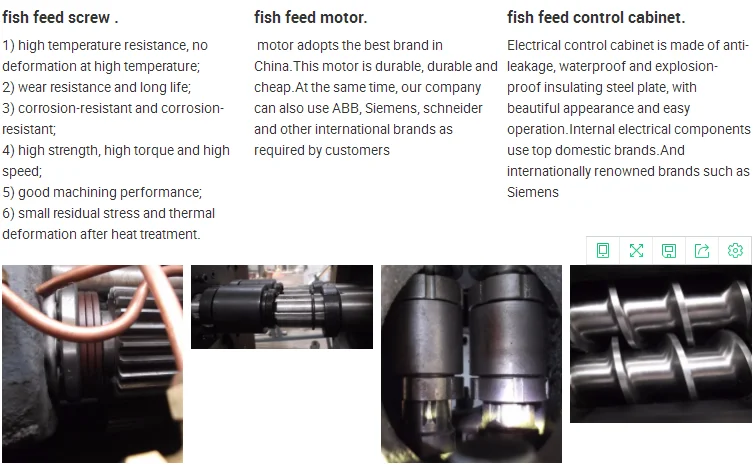 fish feed screw .

1) high temperature resistance, no deformation at high temperature;
2) wear resistance and long life;
3) corrosion-resistant and corrosion-resistant;
4) high strength, high torque and high speed;
5) good machining performance;
6) small residual stress and thermal deformation after heat treatment.

fish feed motor.

motor adopts the best brand in China.This motor is durable, durable and cheap.At the same time, our company can also use ABB, Siemens, schneider and other international brands as required by customers

fish feed control cabinet.

Electrical control cabinet is made of anti-leakage, waterproof and explosion-proof insulating steel plate, with beautiful appearance and easy operation.Internal electrical components use top domestic brands.And internationally renowned brands such as Siemens