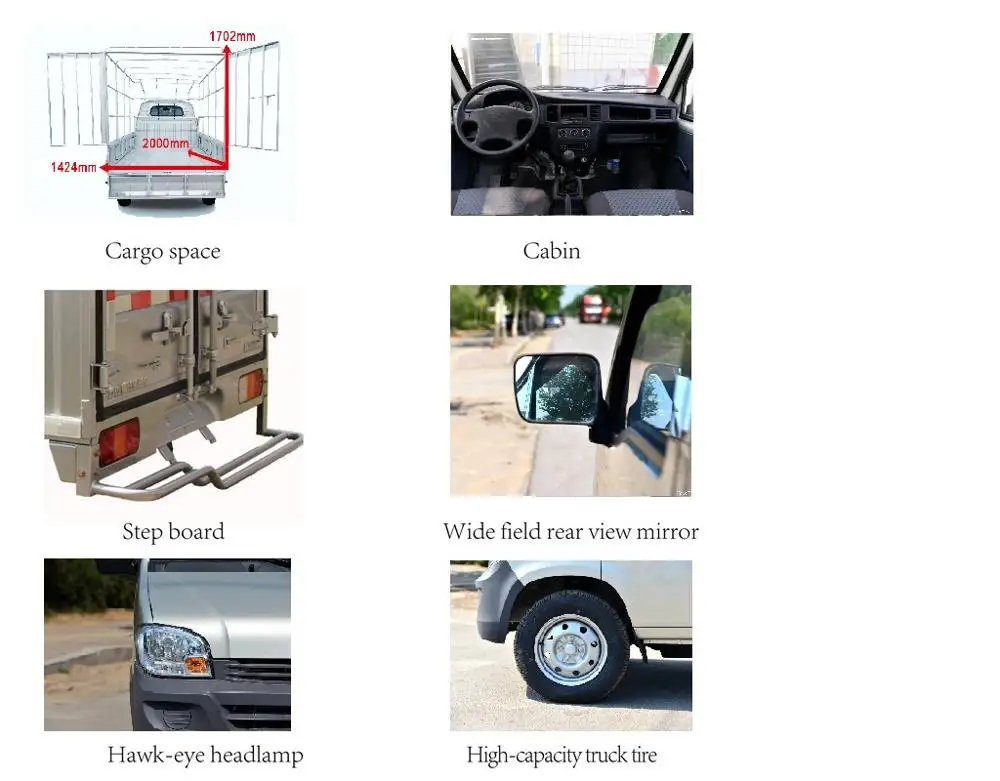 1702mm
2000mm
1424mm

Cargo space

Cabin

Step board

Wide field rear view mirror

Hawk-eye headlamp

High-capacity truck tire