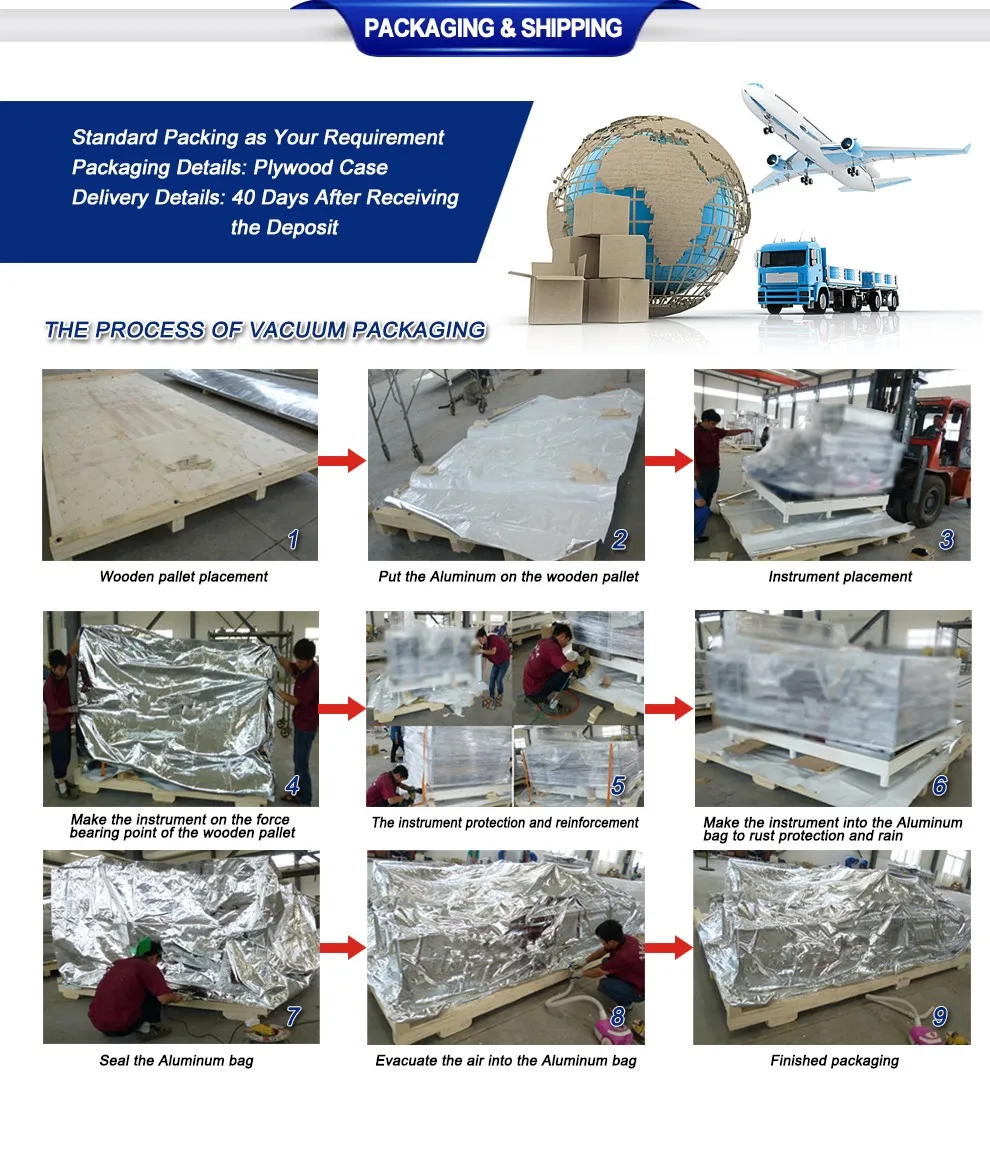 PACKAGING & SHIPPING

Standard Packing as Your Requirement
Packaging Details: Plywood Case
Delivery Details: 40 Days After Receiving the Deposit

THE PROCESS OF VACUUM PACKAGING

1
Wooden pallet placement

2
Put the Aluminum on the wooden pallet

3
Instrument placement

4
Make the instrument on the force bearing point of the wooden pallet

5
The instrument protection and reinforcement

6
Make the instrument into the Aluminum bag to rust protection and rain

7
Seal the Aluminum bag

8
Evacuate the air into the Aluminum bag

9
Finished packaging