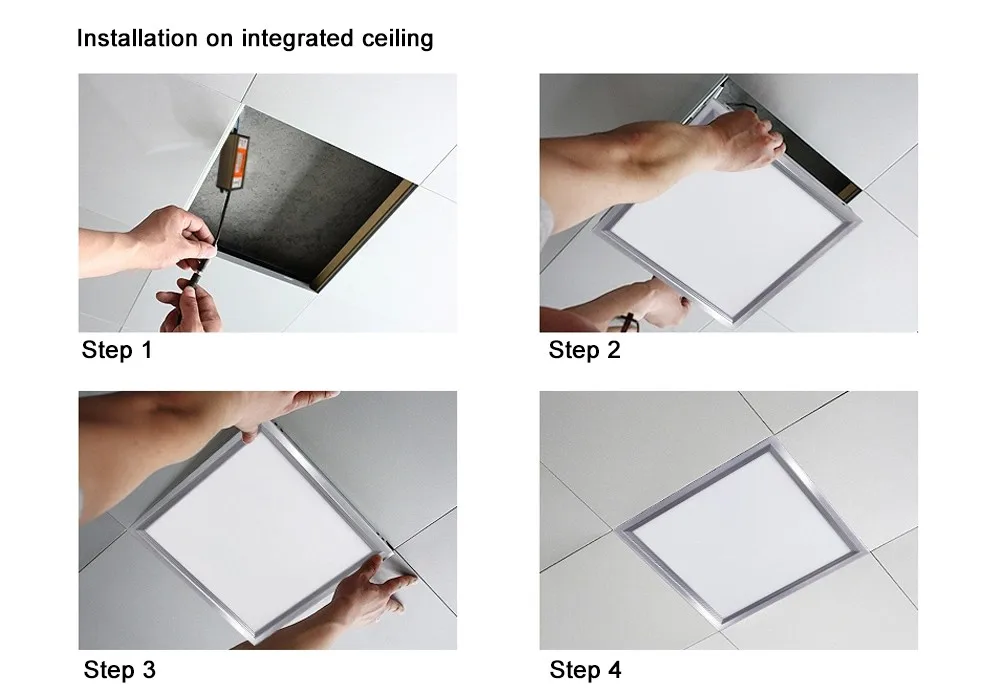 Installation on integrated ceiling

Step 1

Step 2

Step 3

Step 4