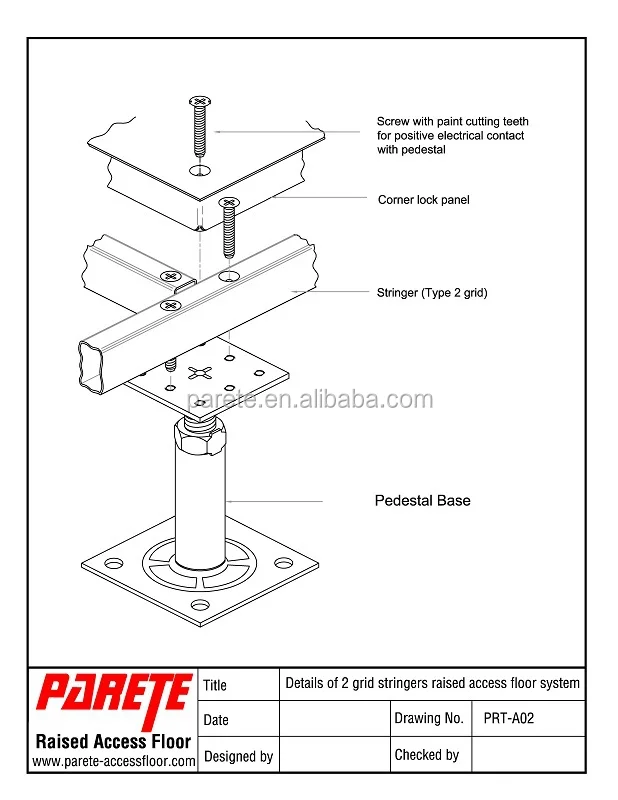 Screw with paint cutting teeth for positive electrical contact with pedestal

Corner lock panel

Stringer (Type 2 grid)

parete.en.alibaba.com

Pedestal Base

PARETE
Raised Access Floor
www.parete-accessfloor.com

| Title | Details of 2 grid stringers raised access floor system | | |
|---|---|---|---|
| Date | | Drawing No. | PRT-A02 |
| Designed by | | Checked by | |