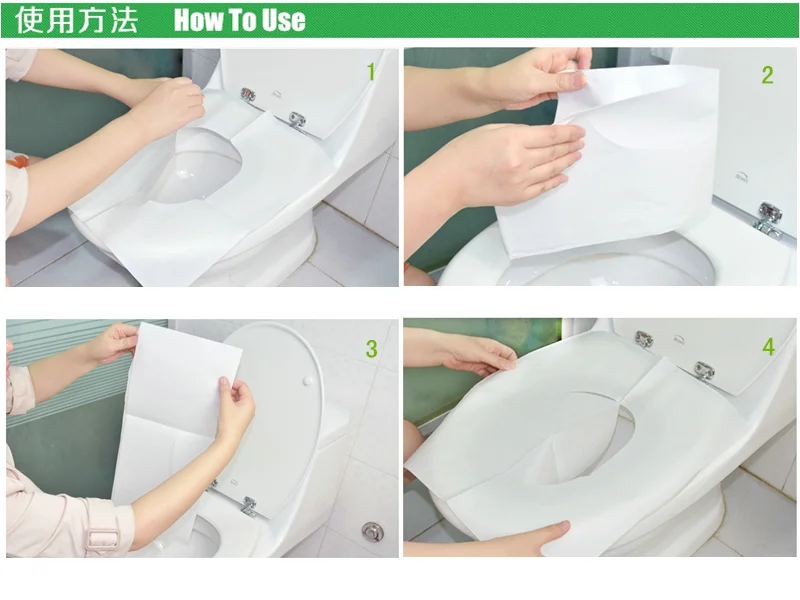 使用方法 How To Use

1

2

3

4