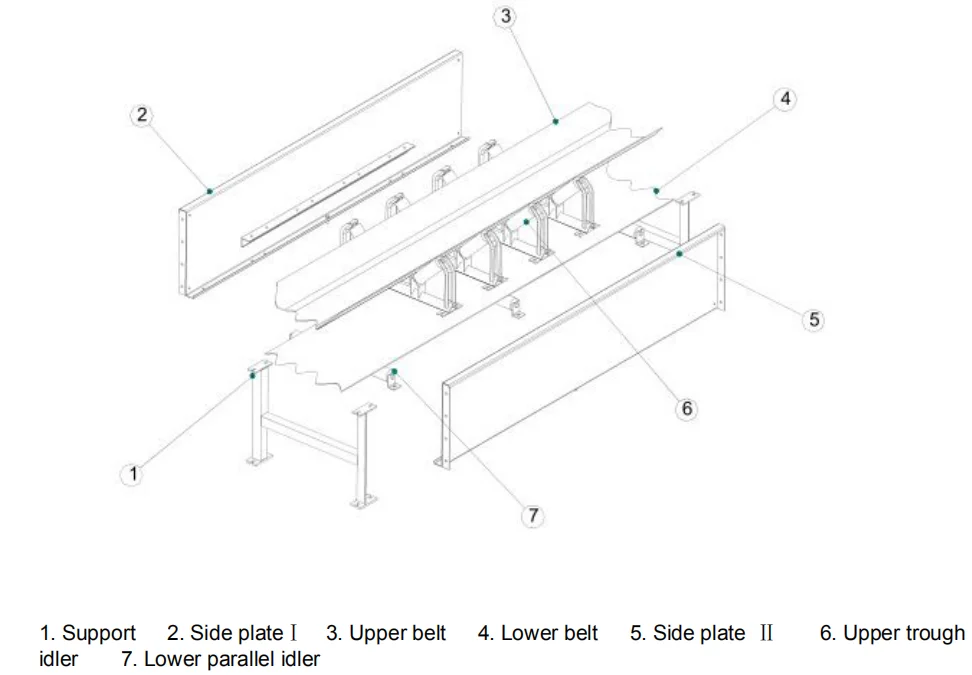 3

2

4

5

6

1

7

1. Support 2. Side plate Ⅰ 3. Upper belt 4. Lower belt 5. Side plate Ⅱ 6. Upper trough idler 7. Lower parallel idler