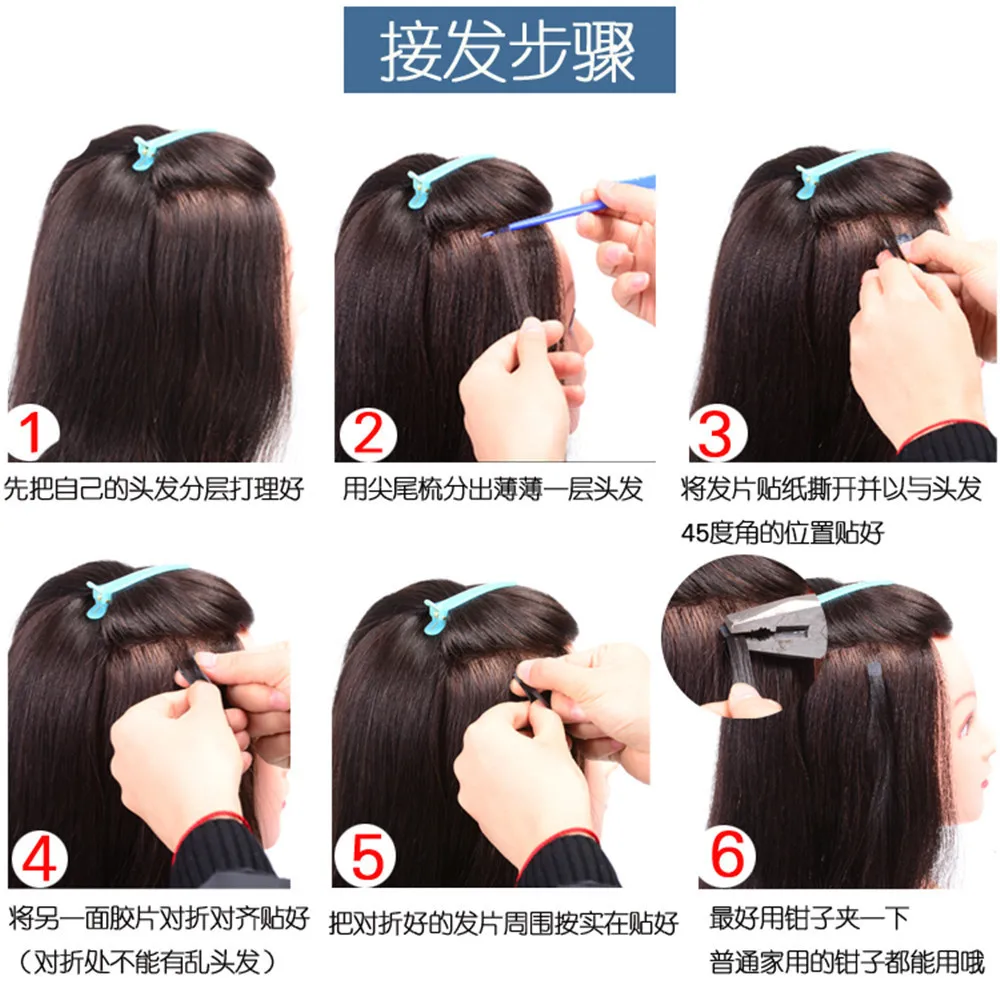 接发步骤

1
先把自己的头发分层打理好

2
用尖尾梳分出薄薄一层头发

3
将发片贴纸撕开并以与头发45度角的位置贴好

4
将另一面胶片对折对齐贴好（对折处不能有乱头发）

5
把对折好的发片周围按实在贴好

6
最好用钳子夹一下
普通家用的钳子都能用哦