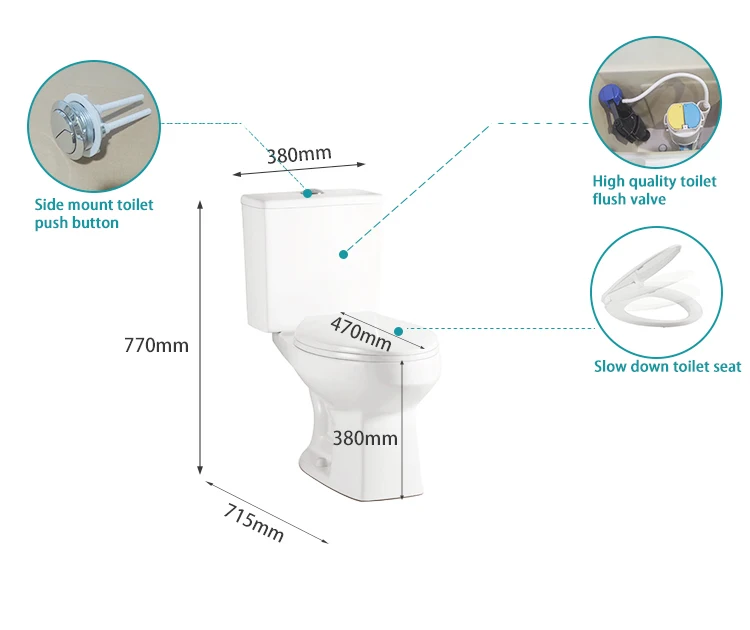 Side mount toilet push button

380mm

High quality toilet flush valve

770mm

470mm

Slow down toilet seat

380mm

715mm