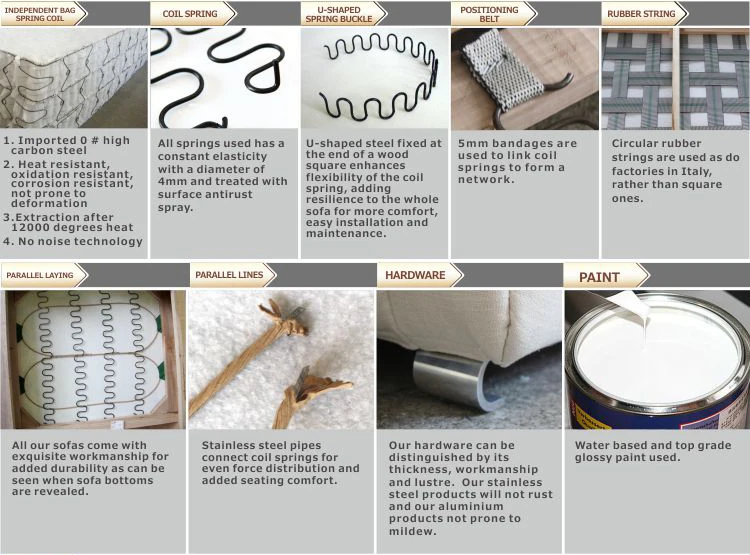 INDEPENDENT BAG SPRING COIL

1. Imported 0 # high carbon steel
2. Heat resistant, oxidation resistant, corrosion resistant, not prone to deformation
3.Extraction after 12000 degrees heat
4. No noise technology

COIL SPRING

All springs used has a constant elasticity with a diameter of 4mm and treated with surface antirust spray.

U-SHAPED SPRING BUCKLE

U-shaped steel fixed at the end of a wood square enhances flexibility of the coil spring, adding resilience to the whole sofa for more comfort, easy installation and maintenance.

POSITIONING BELT

5mm bandages are used to link coil springs to form a network.

RUBBER STRING

Circular rubber strings are used as do factories in Italy, rather than square ones.

PARALLEL LAYING

All our sofas come with exquisite workmanship for added durability as can be seen when sofa bottoms are revealed.

PARALLEL LINES

Stainless steel pipes connect coil springs for even force distribution and added seating comfort.

HARDWARE

Our hardware can be distinguished by its thickness, workmanship and lustre. Our stainless steel products will not rust and our aluminium products not prone to mildew.

PAINT

Water based and top grade glossy paint used.