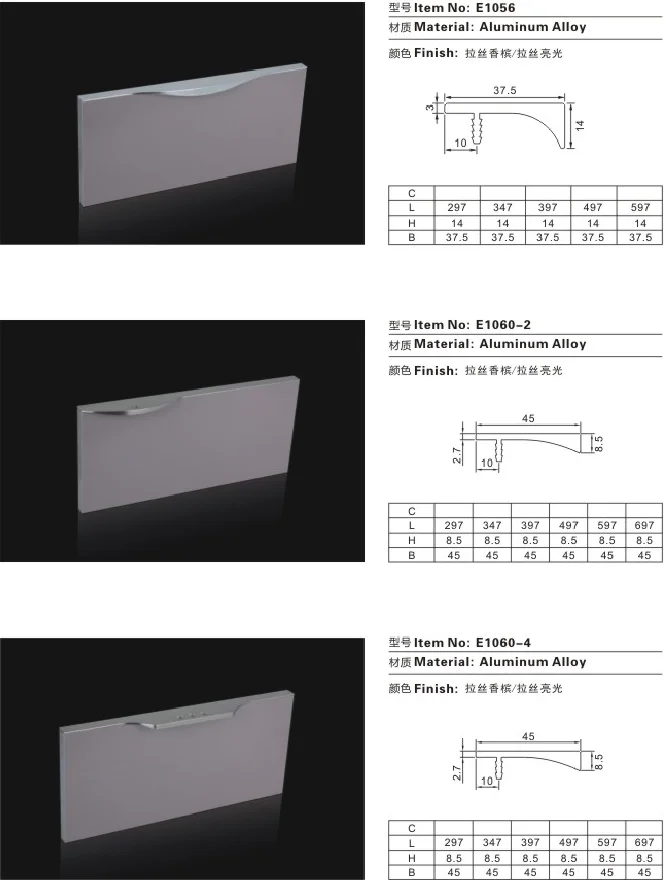 型号 Item No: E1056

材质 Material: Aluminum Alloy

颜色 Finish: 拉丝香槟/拉丝亮光

37.5
3
14
10

| C | | | | | |
|---|---|---|---|---|---|
| L | 297 | 347 | 397 | 497 | 597 |
| H | 14 | 14 | 14 | 14 | 14 |
| B | 37.5 | 37.5 | 37.5 | 37.5 | 37.5 |

型号 Item No: E1060-2

材质 Material: Aluminum Alloy

颜色 Finish: 拉丝香槟/拉丝亮光

45
2.7
8.5
10

| C | | | | | | |
|---|---|---|---|---|---|---|
| L | 297 | 347 | 397 | 497 | 597 | 697 |
| H | 8.5 | 8.5 | 8.5 | 8.5 | 8.5 | 8.5 |
| B | 45 | 45 | 45 | 45 | 45 | 45 |

型号 Item No: E1060-4

材质 Material: Aluminum Alloy

颜色 Finish: 拉丝香槟/拉丝亮光

45
2.7
8.5
10

| C | | | | | | |
|---|---|---|---|---|---|---|
| L | 297 | 347 | 397 | 497 | 597 | 697 |
| H | 8.5 | 8.5 | 8.5 | 8.5 | 8.5 | 8.5 |
| B | 45 | 45 | 45 | 45 | 45 | 45 |