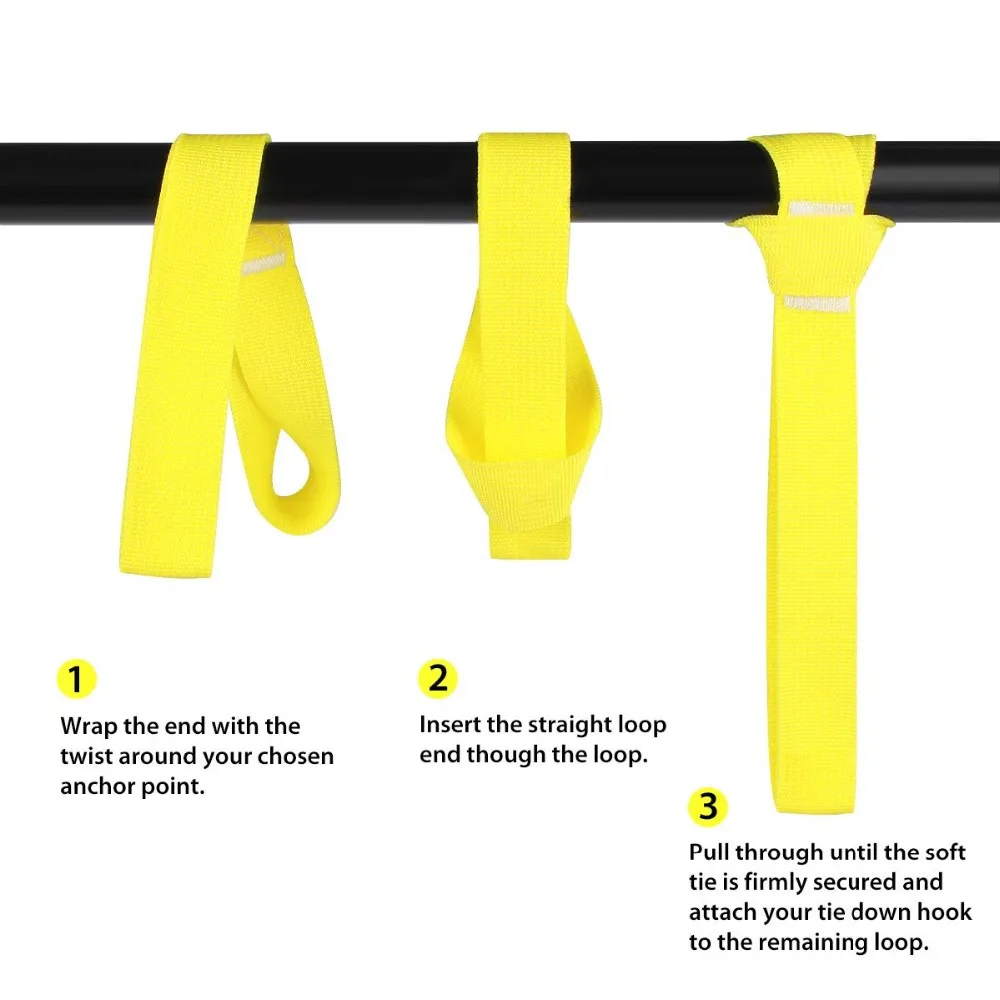 1
Wrap the end with the twist around your chosen anchor point.

2
Insert the straight loop end though the loop.

3
Pull through until the soft tie is firmly secured and attach your tie down hook to the remaining loop.