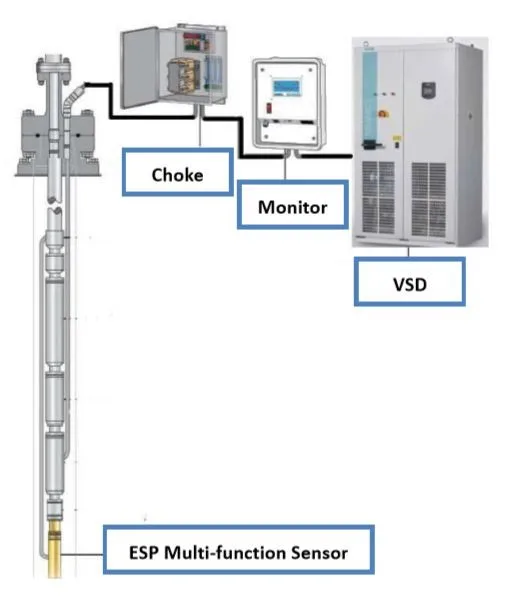 Choke

Monitor

VSD

ESP Multi-function Sensor