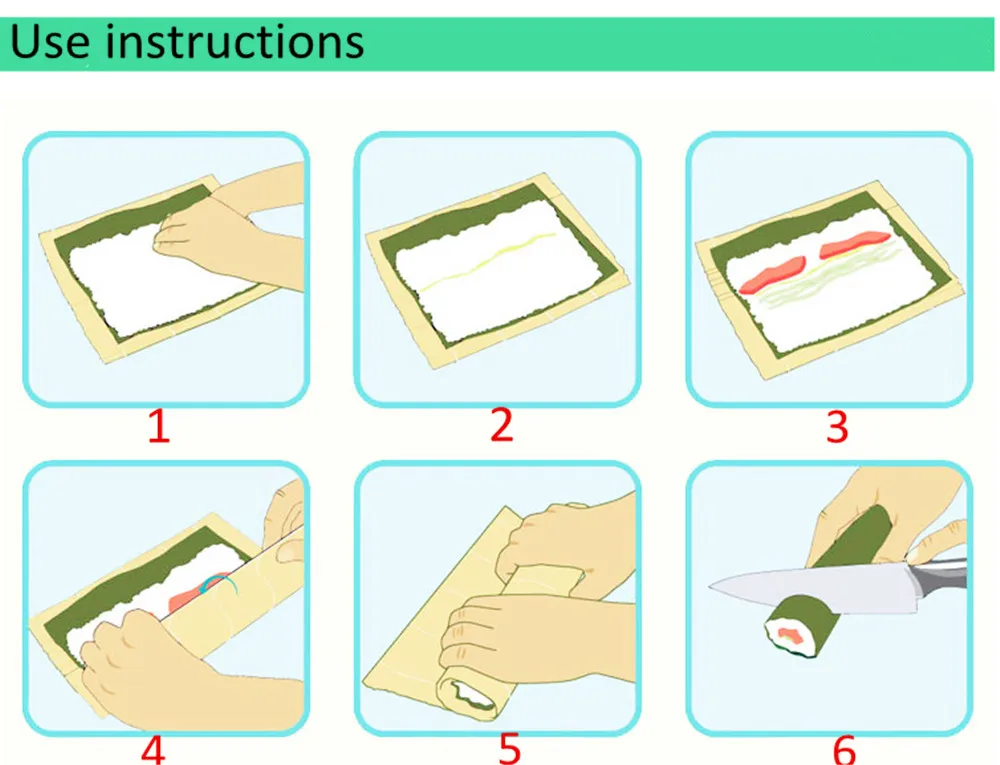 Use instructions

1

2

3

4

5

6