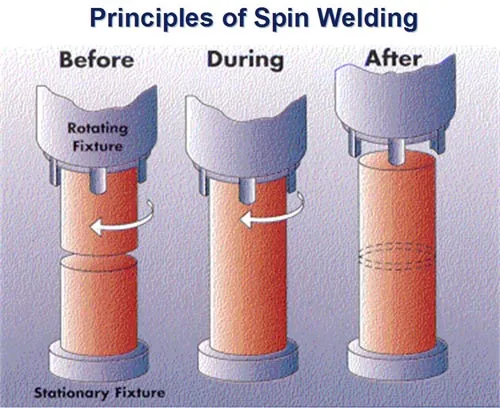 Principles of Spin Welding

Before

During

After

Rotating Fixture

Stationary Fixture