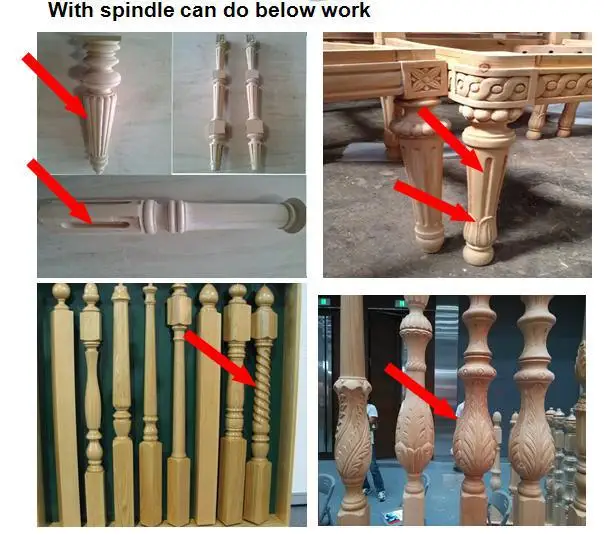 With spindle can do below work