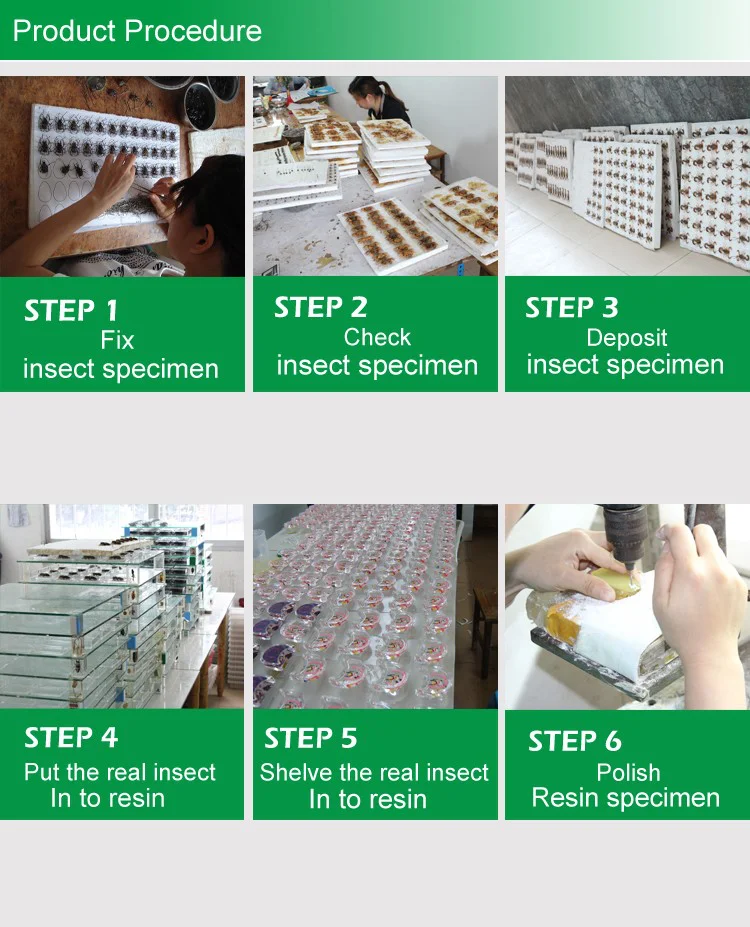 Product Procedure

STEP 1
Fix
insect specimen

STEP 2
Check
insect specimen

STEP 3
Deposit
insect specimen

STEP 4
Put the real insect
In to resin

STEP 5
Shelve the real insect
In to resin

STEP 6
Polish
Resin specimen