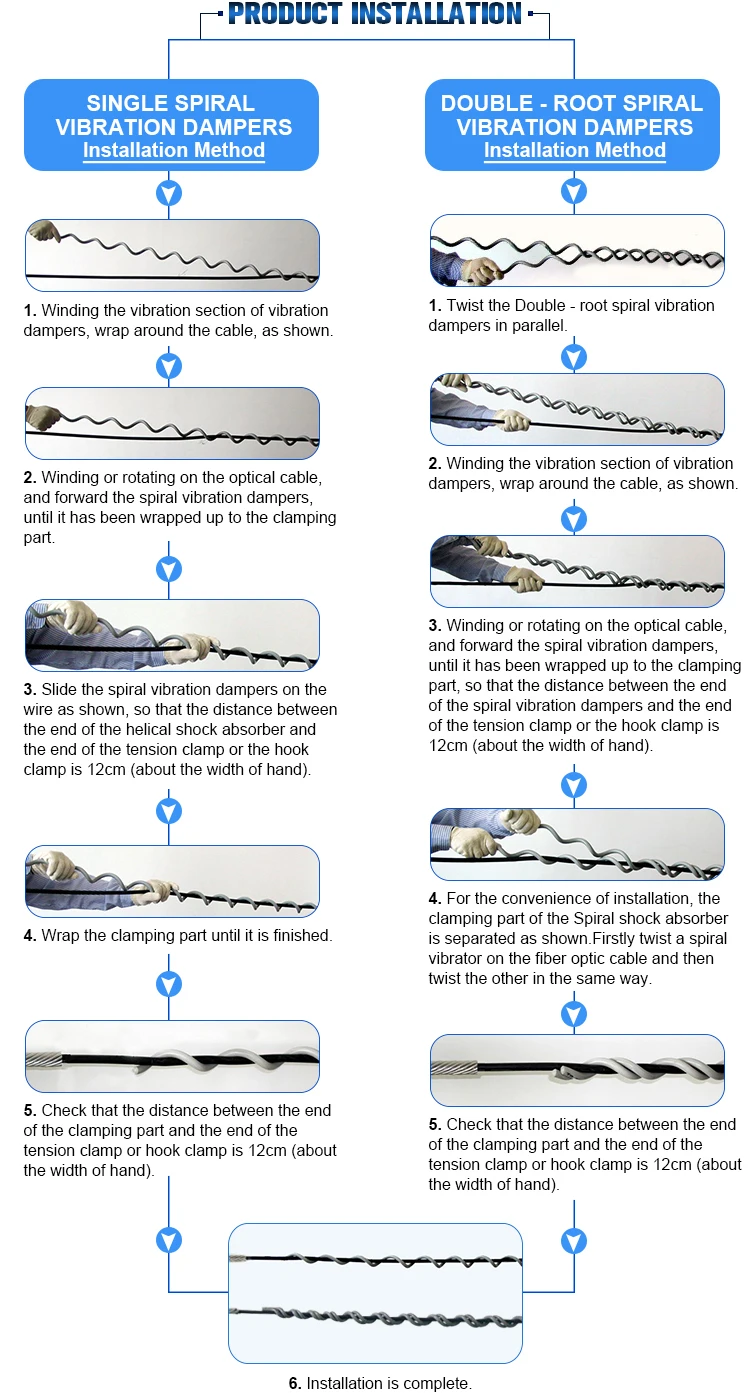 PRODUCT INSTALLATION

SINGLE SPIRAL VIBRATION DAMPERS
Installation Method

1. Winding the vibration section of vibration dampers, wrap around the cable, as shown.

2. Winding or rotating on the optical cable, and forward the spiral vibration dampers, until it has been wrapped up to the clamping part.

3. Slide the spiral vibration dampers on the wire as shown, so that the distance between the end of the helical shock absorber and the end of the tension clamp or the hook clamp is 12cm (about the width of hand).

4. Wrap the clamping part until it is finished.

5. Check that the distance between the end of the clamping part and the end of the tension clamp or hook clamp is 12cm (about the width of hand).

DOUBLE - ROOT SPIRAL VIBRATION DAMPERS
Installation Method

1. Twist the Double - root spiral vibration dampers in parallel.

2. Winding the vibration section of vibration dampers, wrap around the cable, as shown.

3. Winding or rotating on the optical cable, and forward the spiral vibration dampers, until it has been wrapped up to the clamping part, so that the distance between the end of the spiral vibration dampers and the end of the tension clamp or the hook clamp is 12cm (about the width of hand).

4. For the convenience of installation, the clamping part of the Spiral shock absorber is separated as shown.Firstly twist a spiral vibrator on the fiber optic cable and then twist the other in the same way.

5. Check that the distance between the end of the clamping part and the end of the tension clamp or hook clamp is 12cm (about the width of hand).

6. Installation is complete.