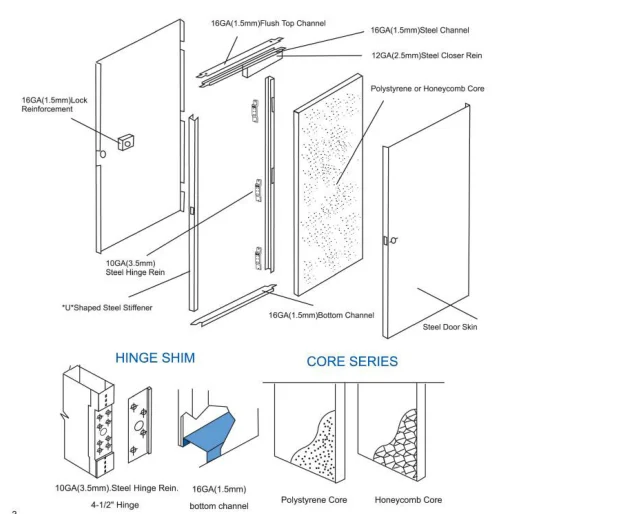 16GA(1.5mm)Flush Top Channel

16GA(1.5mm)Steel Channel

12GA(2.5mm)Steel Closer Rein

Polystyrene or Honeycomb Core

16GA(1.5mm)Lock Reinforcement

10GA(3.5mm) Steel Hinge Rein

*U*Shaped Steel Stiffener

16GA(1.5mm)Bottom Channel

Steel Door Skin

HINGE SHIM

CORE SERIES

10GA(3.5mm).Steel Hinge Rein.

4-1/2" Hinge

16GA(1.5mm)

bottom channel

Polystyrene Core

Honeycomb Core