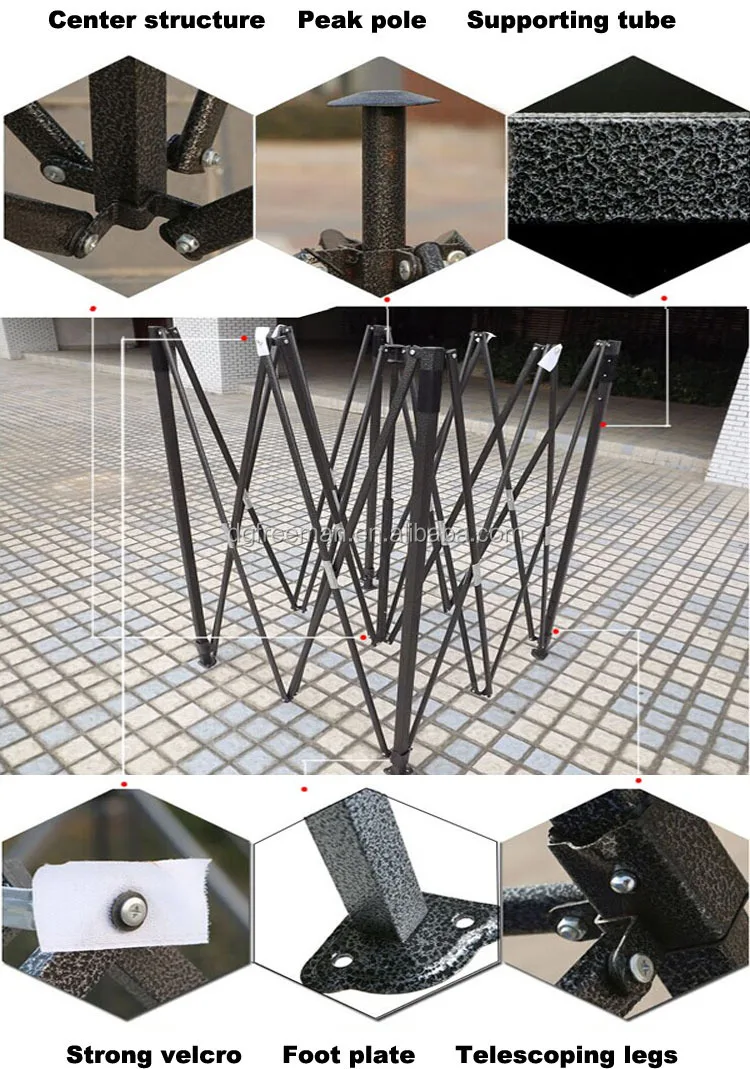 Center structure Peak pole Supporting tube

dgfreeman.en.alibaba.com

Strong velcro Foot plate Telescoping legs