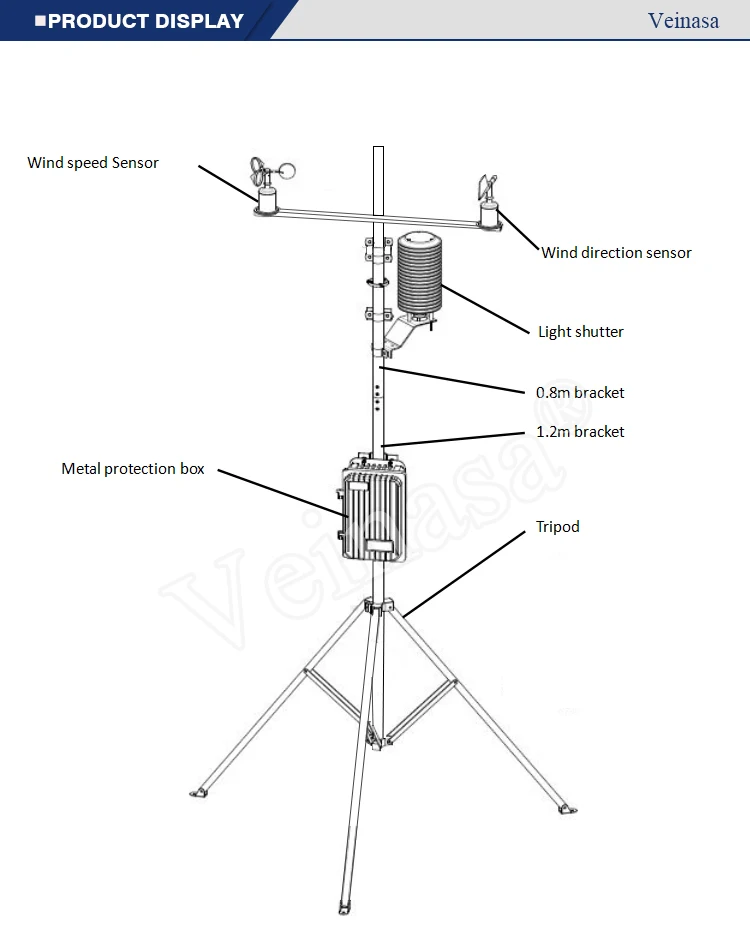 ■PRODUCT DISPLAY

Veinasa

Wind speed Sensor

Wind direction sensor

Light shutter

0.8m bracket

1.2m bracket

Metal protection box

Tripod

Veinasa®