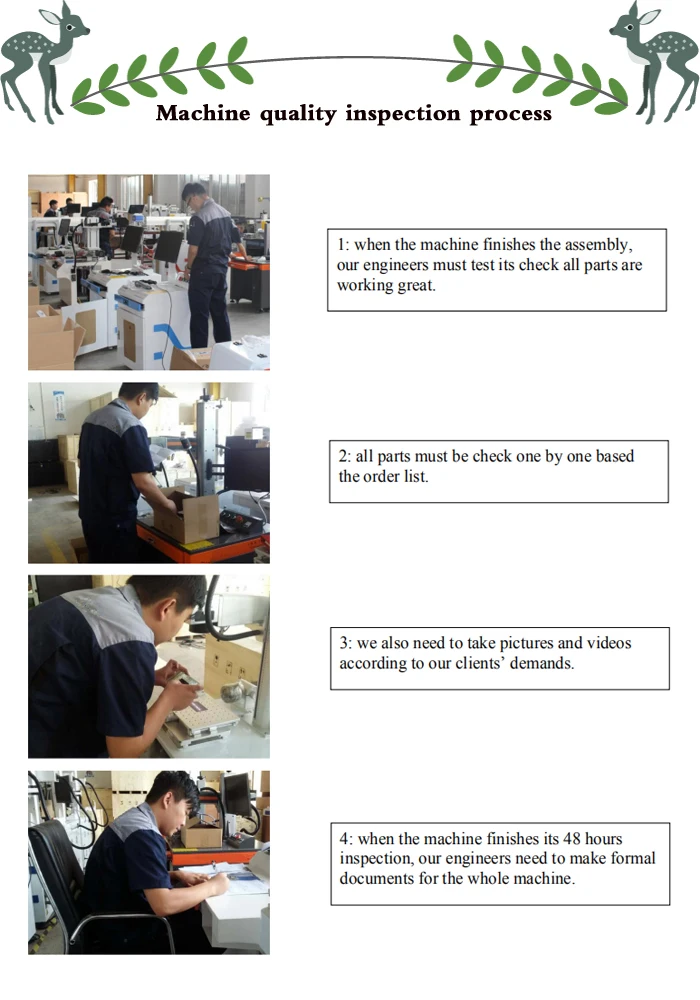 Machine quality inspection process

1: when the machine finishes the assembly, our engineers must test its check all parts are working great.

2: all parts must be check one by one based the order list.

3: we also need to take pictures and videos according to our clients' demands.

4: when the machine finishes its 48 hours inspection, our engineers need to make formal documents for the whole machine.