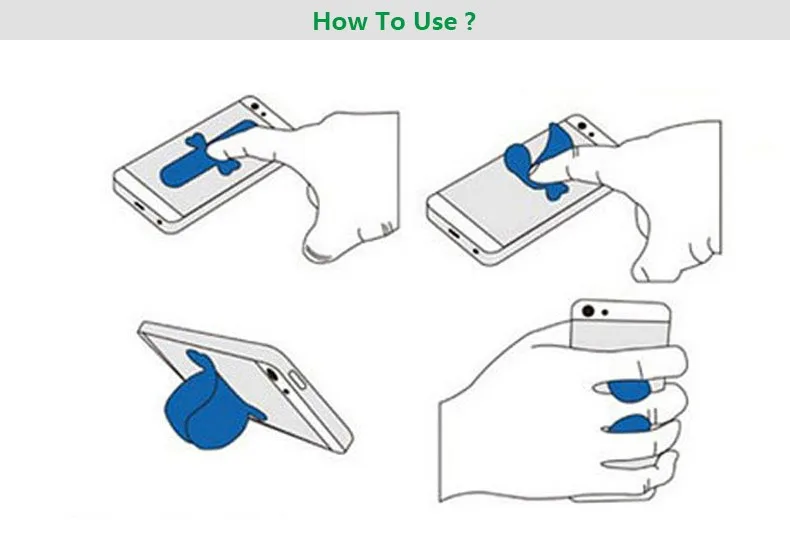 How To Use ?