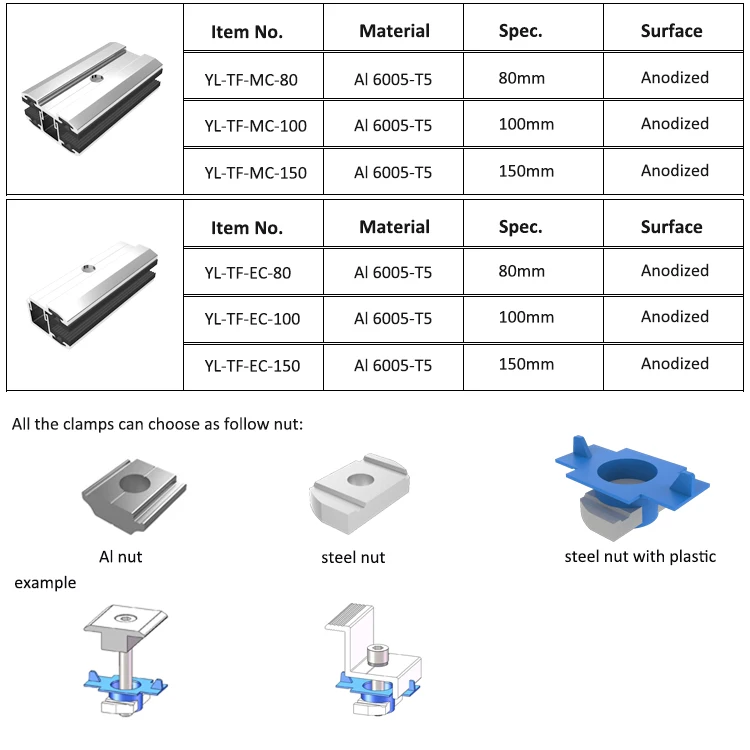 | Item No. | Material | Spec. | Surface |
|---|---|---|---|
| YL-TF-MC-80 | Al 6005-T5 | 80mm | Anodized |
| YL-TF-MC-100 | Al 6005-T5 | 100mm | Anodized |
| YL-TF-MC-150 | Al 6005-T5 | 150mm | Anodized |

| Item No. | Material | Spec. | Surface |
|---|---|---|---|
| YL-TF-EC-80 | Al 6005-T5 | 80mm | Anodized |
| YL-TF-EC-100 | Al 6005-T5 | 100mm | Anodized |
| YL-TF-EC-150 | Al 6005-T5 | 150mm | Anodized |

All the clamps can choose as follow nut:

Al nut

steel nut

steel nut with plastic

example