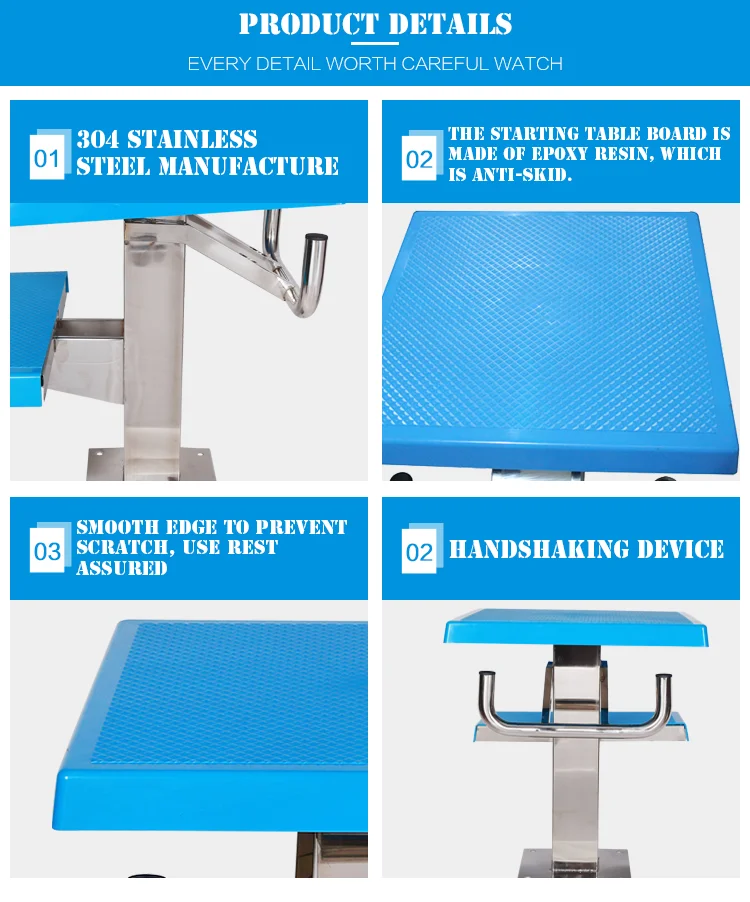 PRODUCT DETAILS

EVERY DETAIL WORTH CAREFUL WATCH

01 304 STAINLESS STEEL MANUFACTURE

02 THE STARTING TABLE BOARD IS MADE OF EPOXY RESIN, WHICH IS ANTI-SKID.

03 SMOOTH EDGE TO PREVENT SCRATCH, USE REST ASSURED

02 HANDSHAKING DEVICE