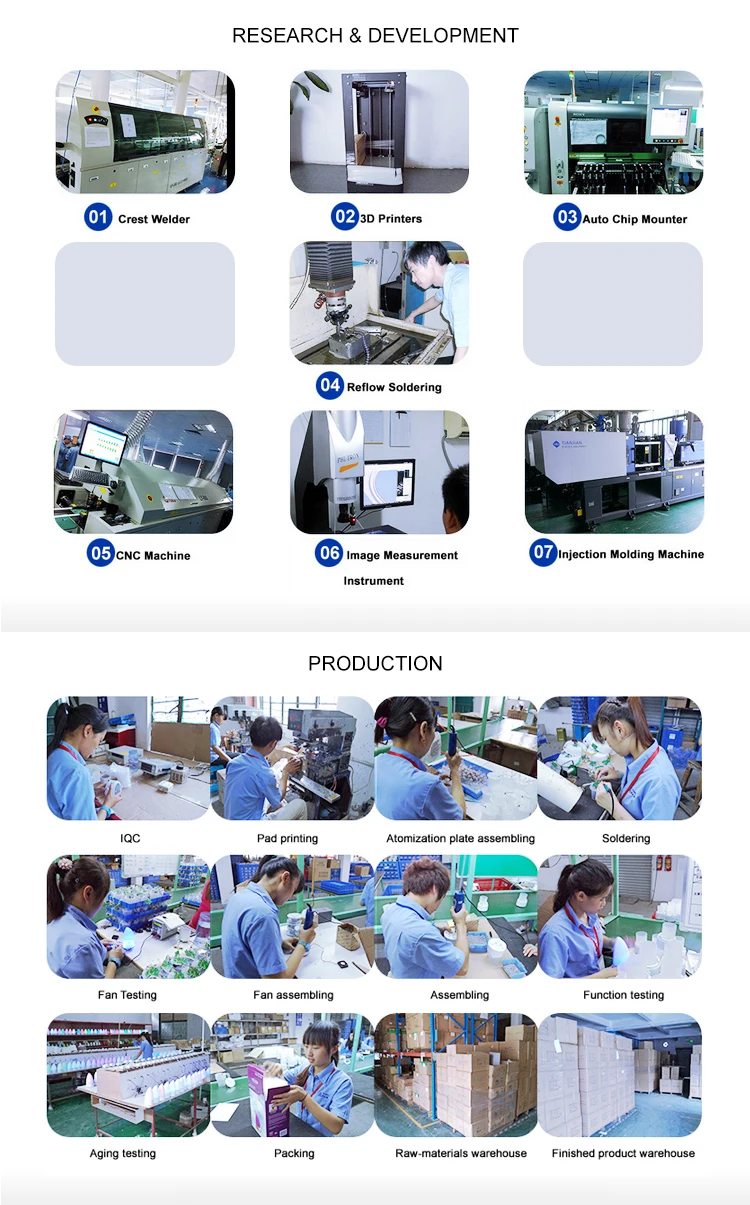 RESEARCH & DEVELOPMENT

01 Crest Welder

02 3D Printers

03 Auto Chip Mounter

04 Reflow Soldering

05 CNC Machine

06 Image Measurement Instrument

07 Injection Molding Machine

PRODUCTION

IQC

Pad printing

Atomization plate assembling

Soldering

Fan Testing

Fan assembling

Assembling

Function testing

Aging testing

Packing

Raw-materials warehouse

Finished product warehouse