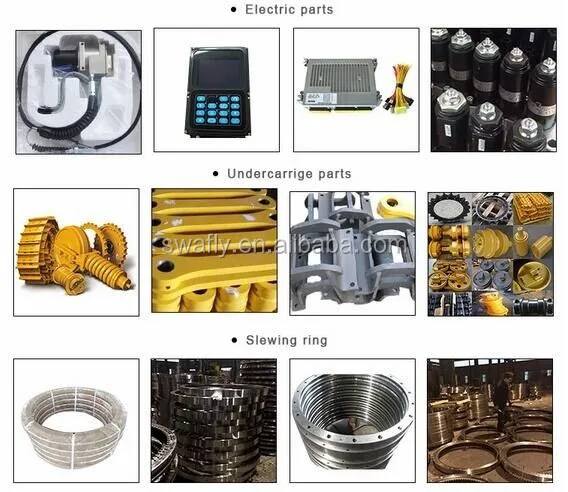 • Electric parts

• Undercarrige parts

swafly.en.alibaba.com

• Slewing ring