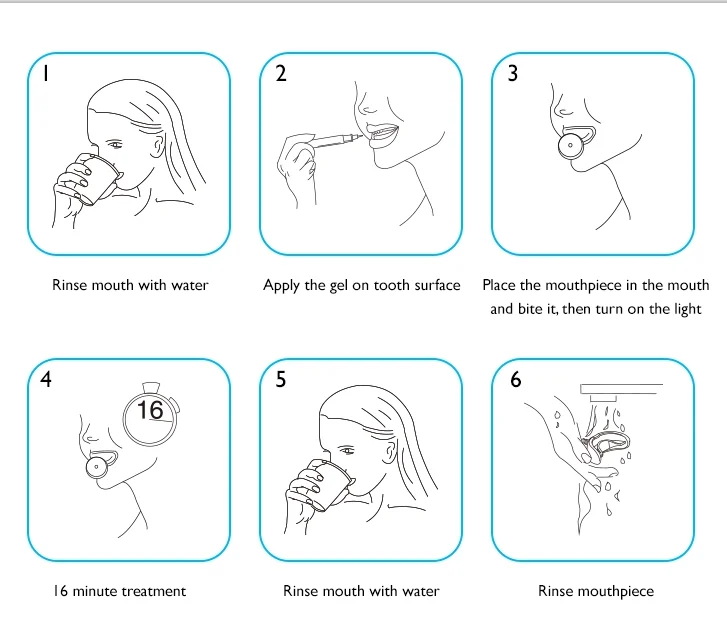 1

Rinse mouth with water

2

Apply the gel on tooth surface

3

Place the mouthpiece in the mouth and bite it, then turn on the light

4

16

16 minute treatment

5

Rinse mouth with water

6

Rinse mouthpiece