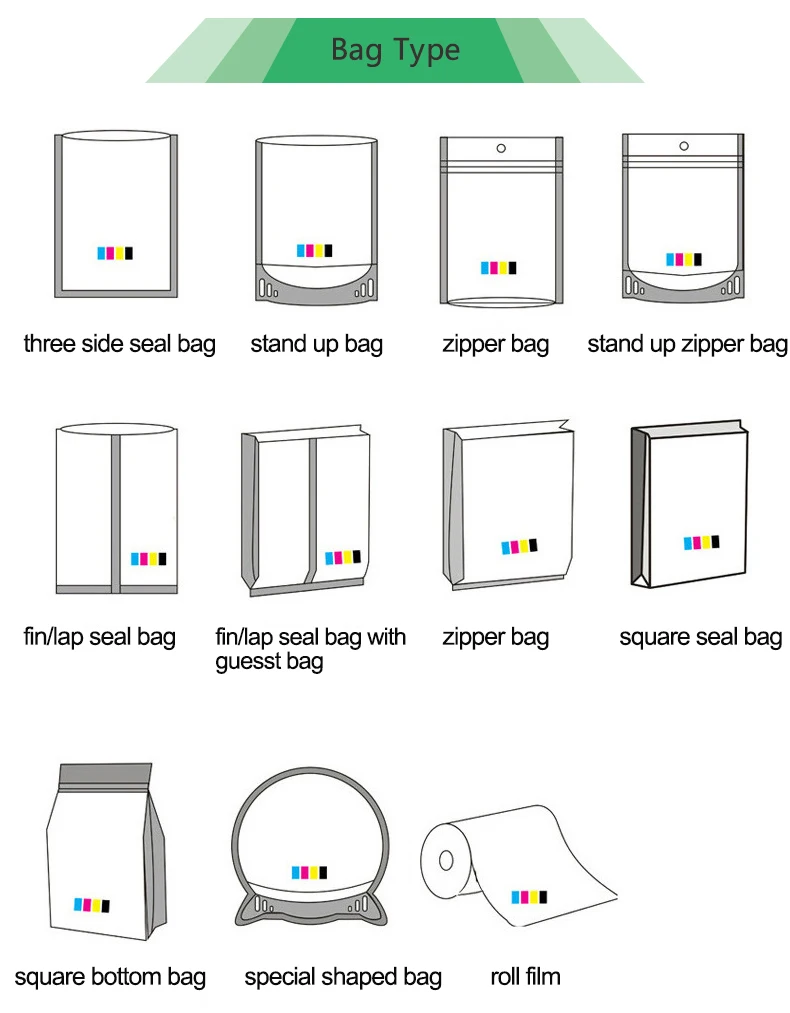 Bag Type

three side seal bag

stand up bag

zipper bag

stand up zipper bag

fin/lap seal bag

fin/lap seal bag with guesst bag

zipper bag

square seal bag

square bottom bag

special shaped bag

roll film