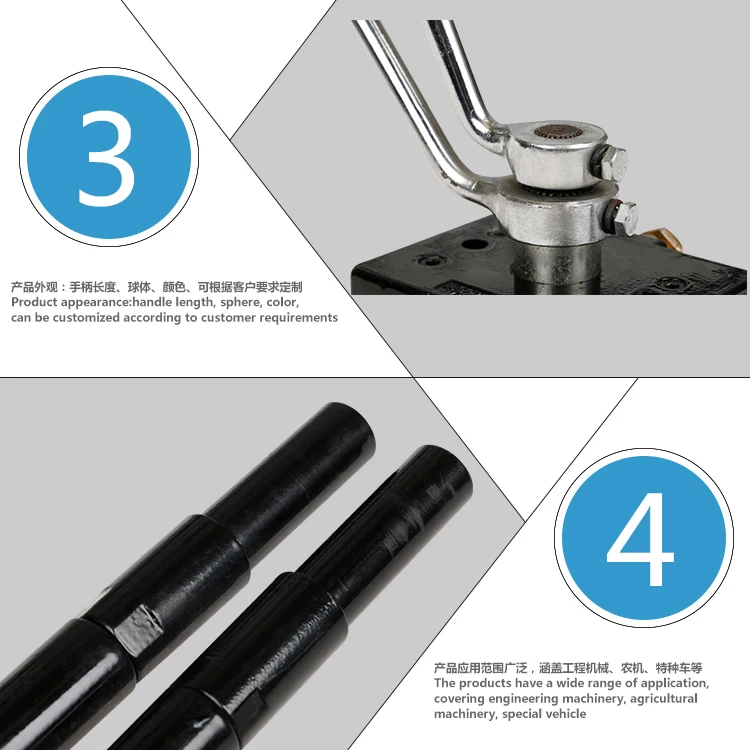 3

产品外观：手柄长度、球体、颜色、可根据客户要求定制
Product appearance:handle length, sphere, color, can be customized according to customer requirements

4

产品应用范围广泛，涵盖工程机械、农机、特种车等
The products have a wide range of application, covering engineering machinery, agricultural machinery, special vehicle