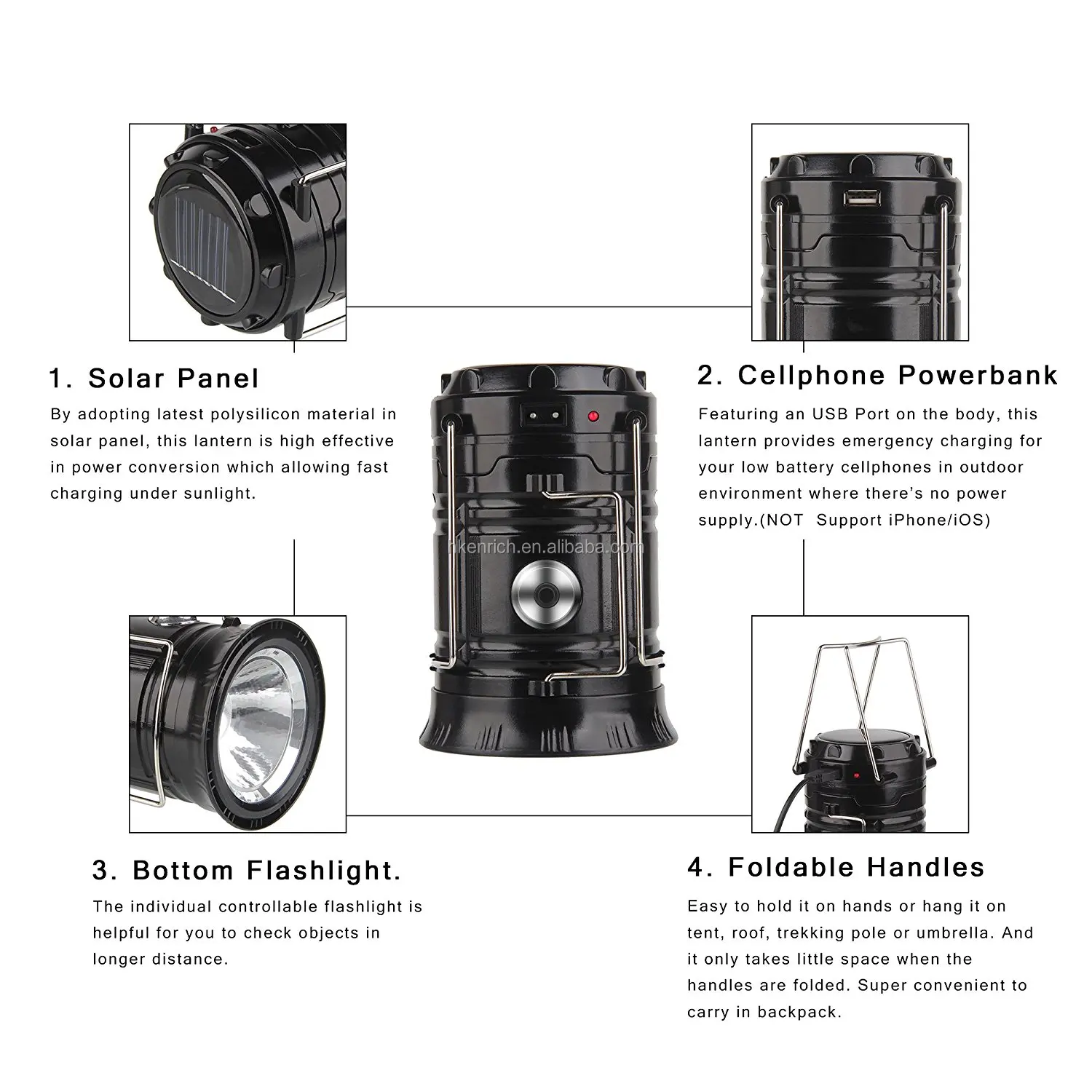 1. Solar Panel

By adopting latest polysilicon material in solar panel, this lantern is high effective in power conversion which allowing fast charging under sunlight.

2. Cellphone Powerbank

Featuring an USB Port on the body, this lantern provides emergency charging for your low battery cellphones in outdoor environment where there's no power supply.(NOT Support iPhone/iOS)

hkenrich.en.alibaba.com

3. Bottom Flashlight.

The individual controllable flashlight is helpful for you to check objects in longer distance.

4. Foldable Handles

Easy to hold it on hands or hang it on tent, roof, trekking pole or umbrella. And it only takes little space when the handles are folded. Super convenient to carry in backpack.