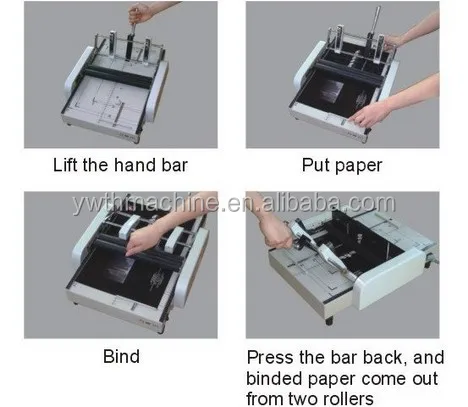 Lift the hand bar

Put paper

ywthmachine.en.alibaba.com

Bind

Press the bar back, and binded paper come out from two rollers