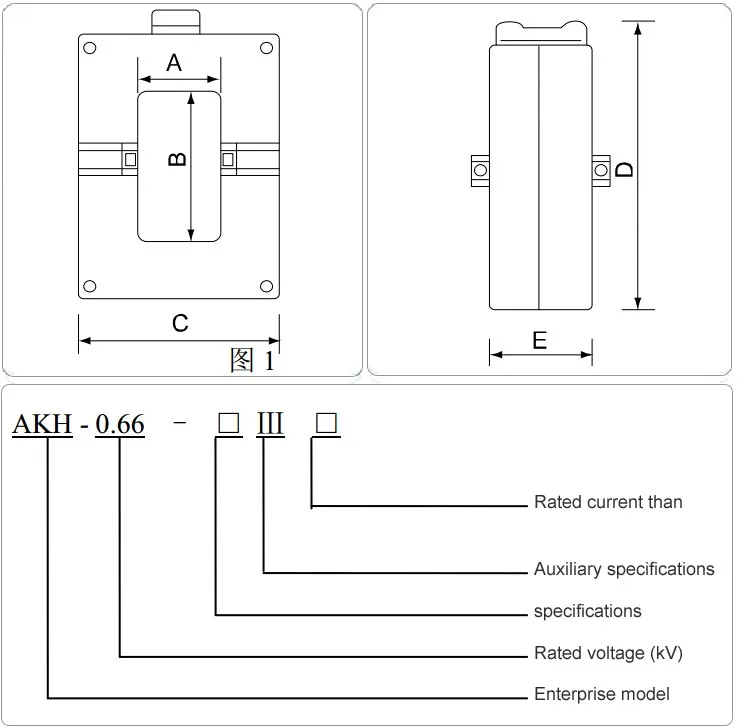 A

B

C

图 1

D

E

AKH - 0.66 - □ III □

Rated current than

Auxiliary specifications

specifications

Rated voltage (kV)

Enterprise model