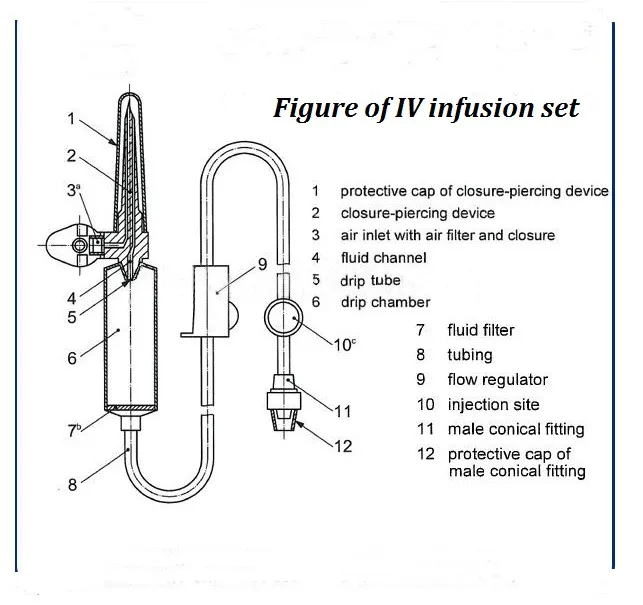 Figure of IV infusion set

1
2
$3^a$
4
5
6
$7^b$
8
9
$10^c$
11
12

1 protective cap of closure-piercing device
2 closure-piercing device
3 air inlet with air filter and closure
4 fluid channel
5 drip tube
6 drip chamber
7 fluid filter
8 tubing
9 flow regulator
10 injection site
11 male conical fitting
12 protective cap of male conical fitting