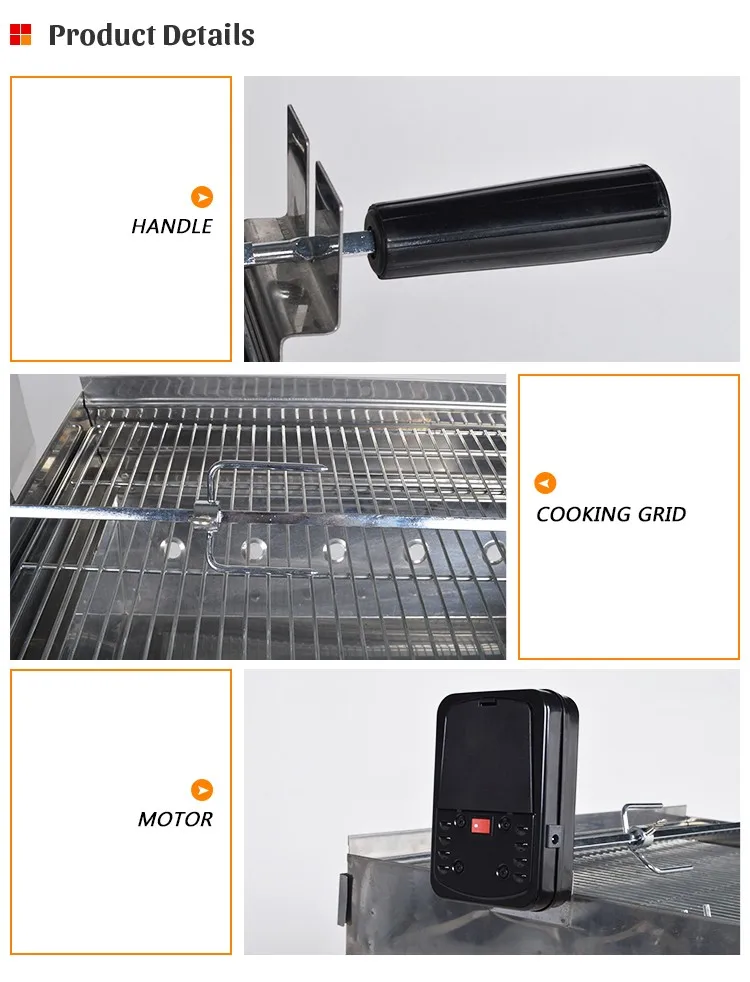 Product Details

HANDLE

COOKING GRID

MOTOR