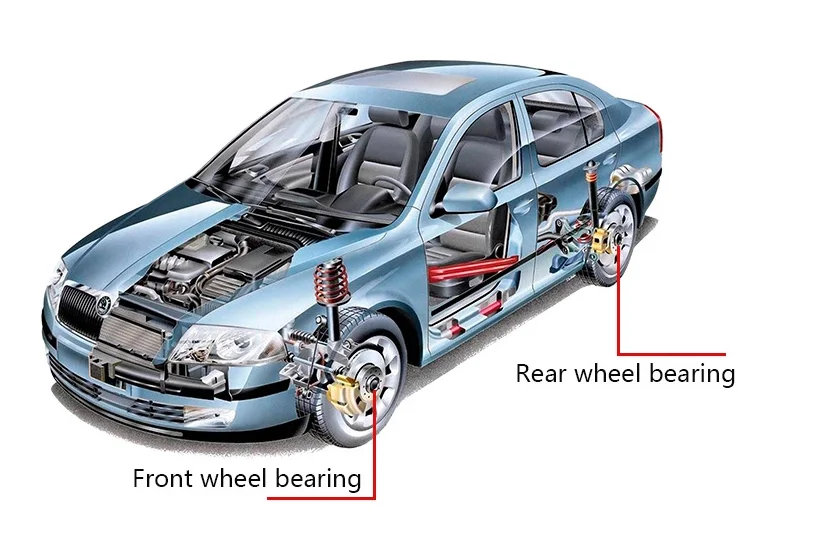 Rear wheel bearing

Front wheel bearing