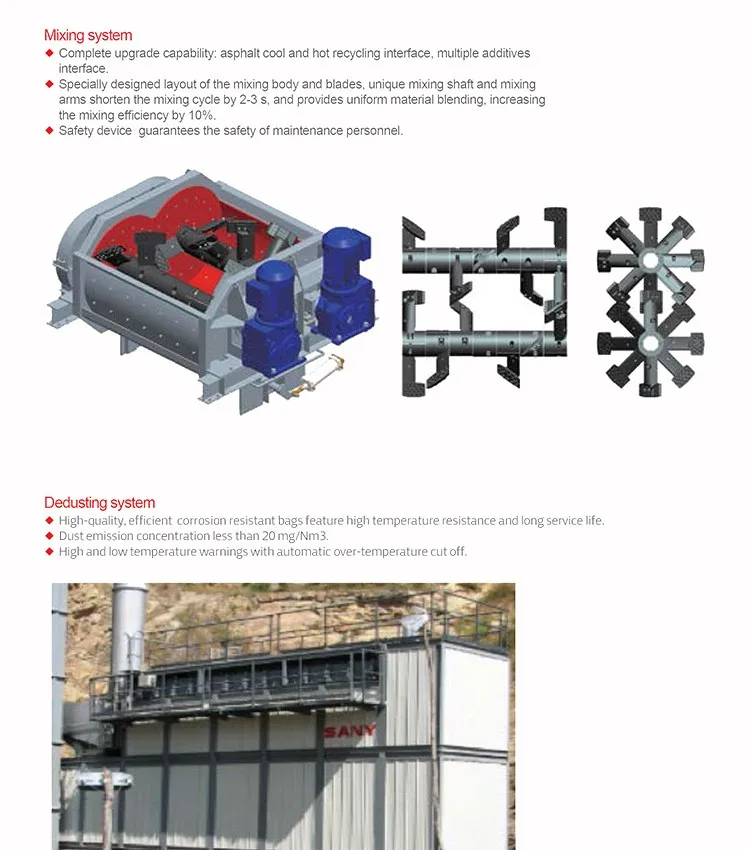 Mixing system

◆ Complete upgrade capability: asphalt cool and hot recycling interface, multiple additives interface.
◆ Specially designed layout of the mixing body and blades, unique mixing shaft and mixing arms shorten the mixing cycle by 2-3 s, and provides uniform material blending, increasing the mixing efficiency by 10%.
◆ Safety device guarantees the safety of maintenance personnel.

Dedusting system

◆ High-quality, efficient corrosion resistant bags feature high temperature resistance and long service life.
◆ Dust emission concentration less than 20 mg/Nm3.
◆ High and low temperature warnings with automatic over-temperature cut off.

SANY