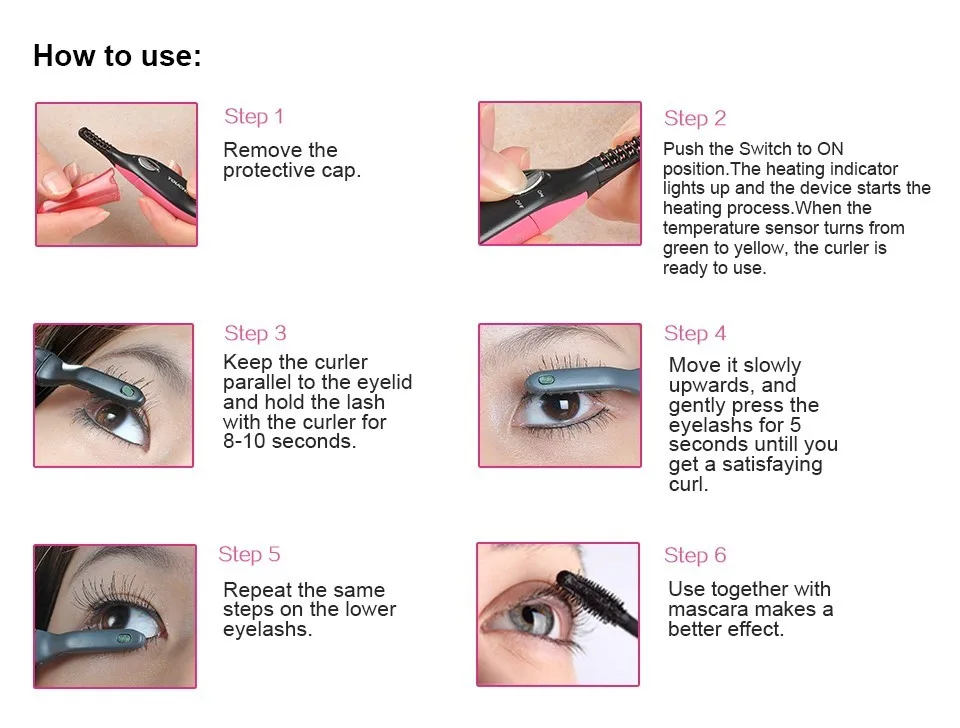 How to use:

Step 1

Remove the protective cap.

Step 2

Push the Switch to ON position.The heating indicator lights up and the device starts the heating process.When the temperature sensor turns from green to yellow, the curler is ready to use.

Step 3

Keep the curler parallel to the eyelid and hold the lash with the curler for 8-10 seconds.

Step 4

Move it slowly upwards, and gently press the eyelashs for 5 seconds untill you get a satisfaying curl.

Step 5

Repeat the same steps on the lower eyelashs.

Step 6

Use together with mascara makes a better effect.