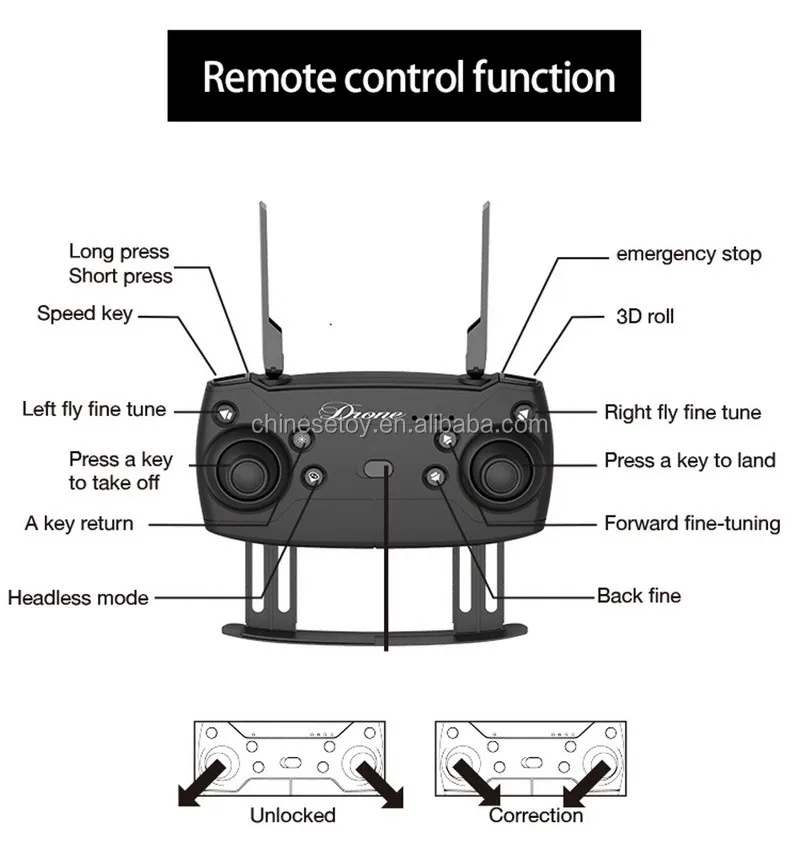 Remote control function

Long press
Short press

Speed key

Left fly fine tune

Press a key
to take off

A key return

Headless mode

emergency stop

3D roll

Right fly fine tune

Press a key to land

Forward fine-tuning

Back fine

Drone

chinesetoy.en.alibaba.com

Unlocked

Correction