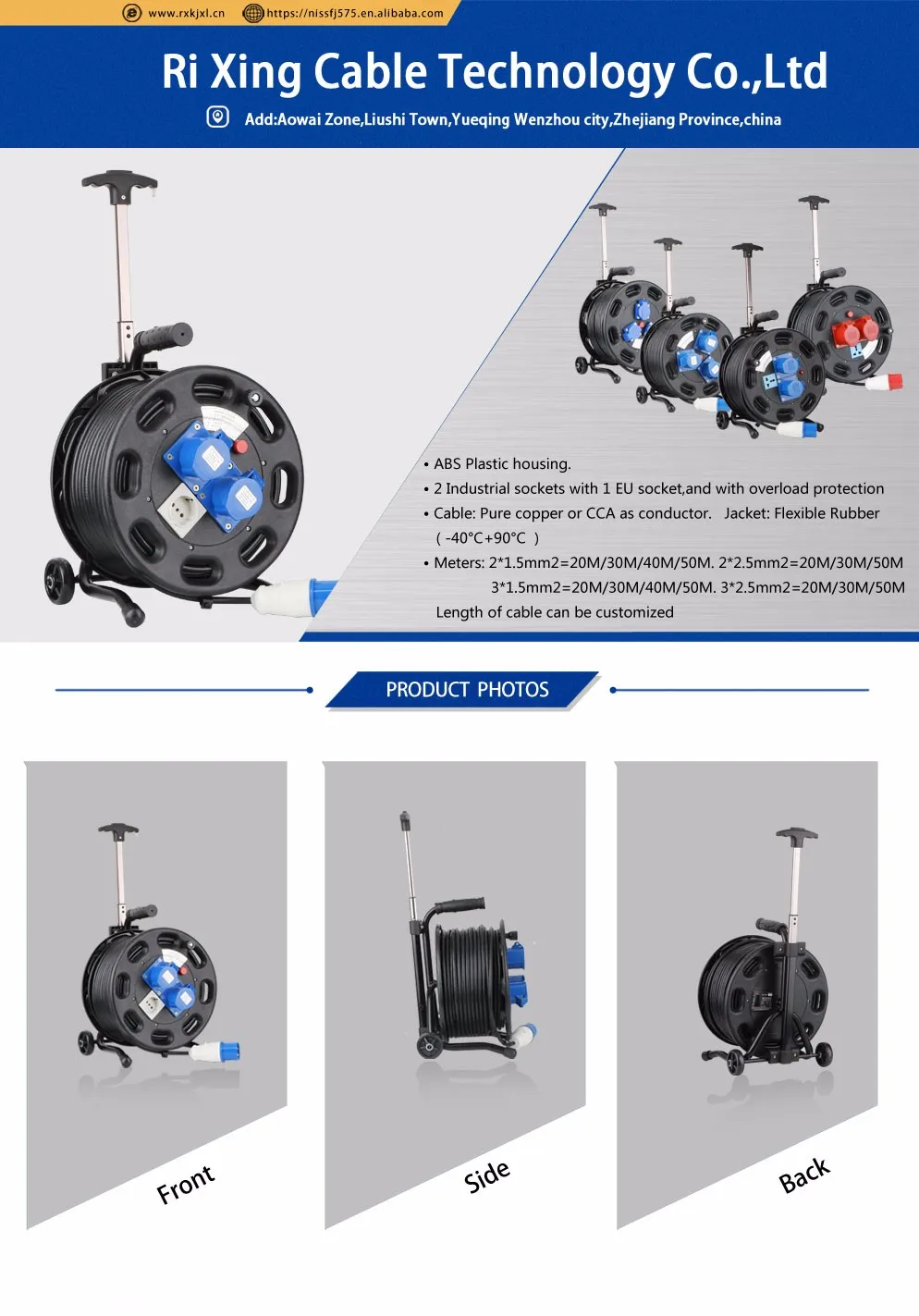 www.rxkjxl.cn https://nissfj575.en.alibaba.com

Ri Xing Cable Technology Co.,Ltd

Add:Aowai Zone,Liushi Town,Yueqing Wenzhou city,Zhejiang Province,china

• ABS Plastic housing.
• 2 Industrial sockets with 1 EU socket,and with overload protection
• Cable: Pure copper or CCA as conductor. Jacket: Flexible Rubber ( -40°C+90°C )
• Meters: 2*1.5mm2=20M/30M/40M/50M. 2*2.5mm2=20M/30M/50M 3*1.5mm2=20M/30M/40M/50M. 3*2.5mm2=20M/30M/50M
Length of cable can be customized

PRODUCT PHOTOS

Front

Side

Back