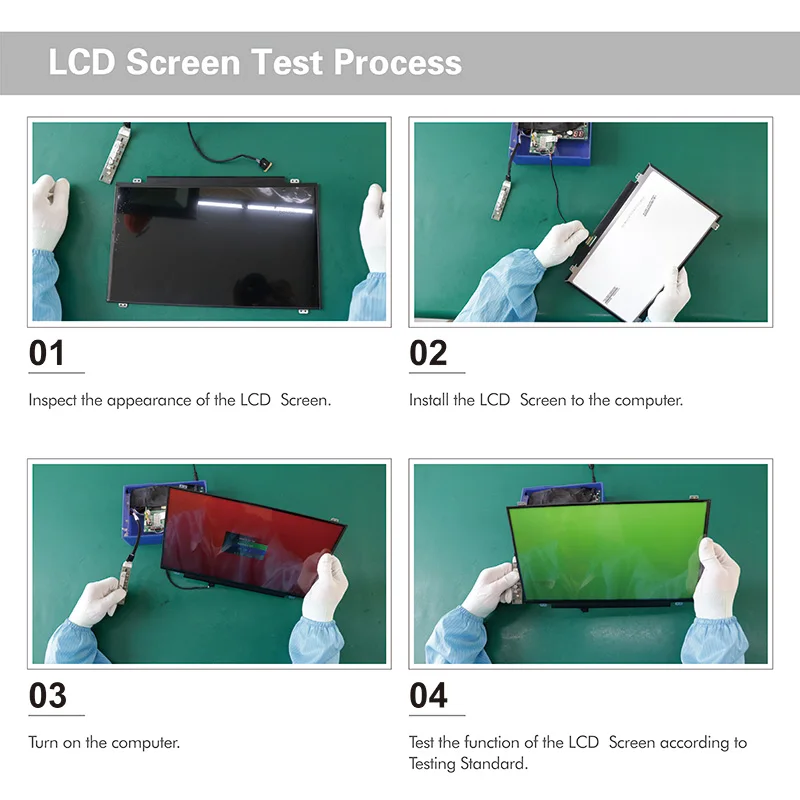 LCD Screen Test Process

01

Inspect the appearance of the LCD Screen.

02

Install the LCD Screen to the computer.

03

Turn on the computer.

04

Test the function of the LCD Screen according to Testing Standard.