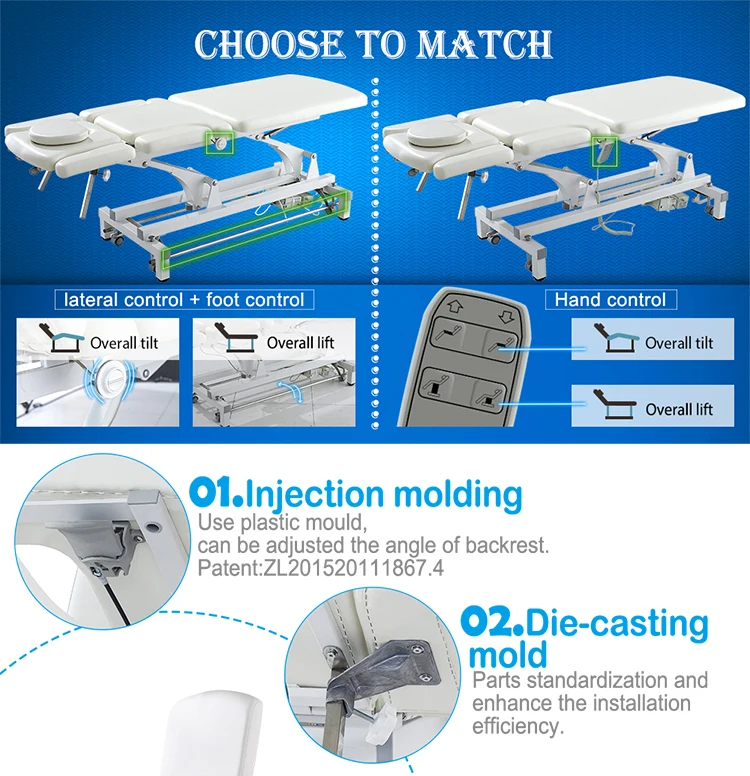 CHOOSE TO MATCH

lateral control + foot control

Overall tilt

Overall lift

Hand control

Overall tilt

Overall lift

01.Injection molding

Use plastic mould, can be adjusted the angle of backrest. Patent:ZL201520111867.4

02.Die-casting mold

Parts standardization and enhance the installation efficiency.