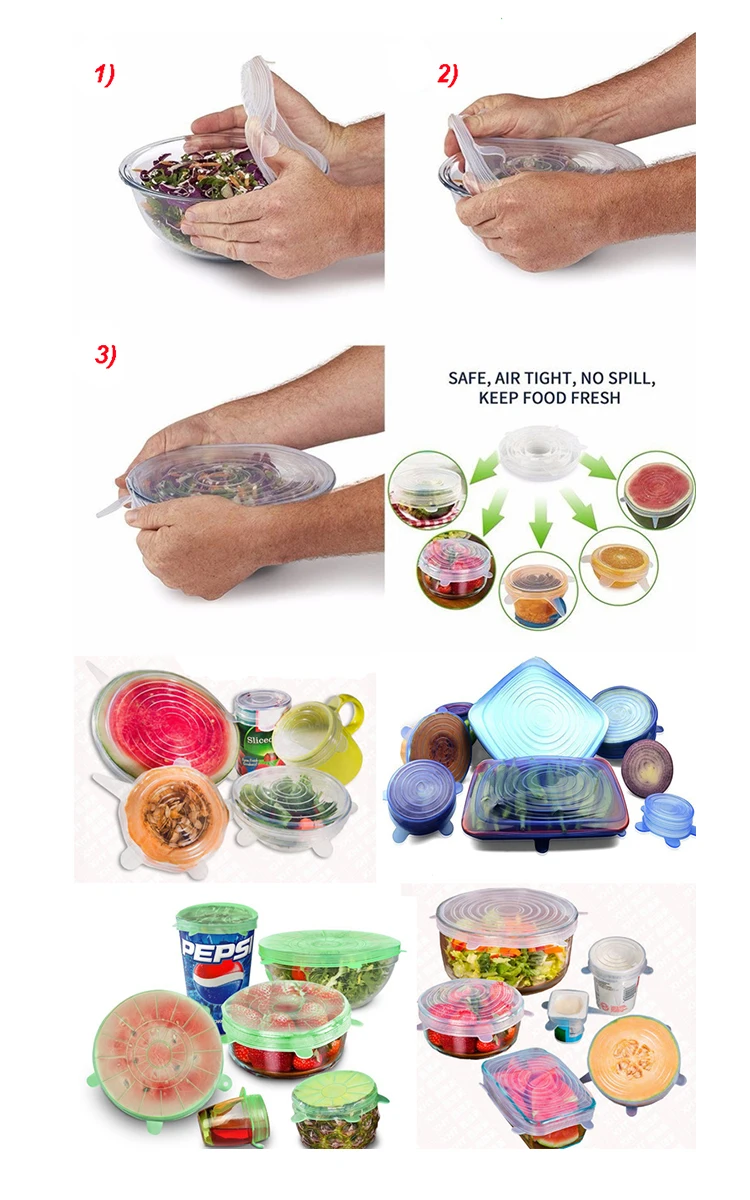 1)

2)

3)

SAFE, AIR TIGHT, NO SPILL, KEEP FOOD FRESH

Sliced

PEPSI