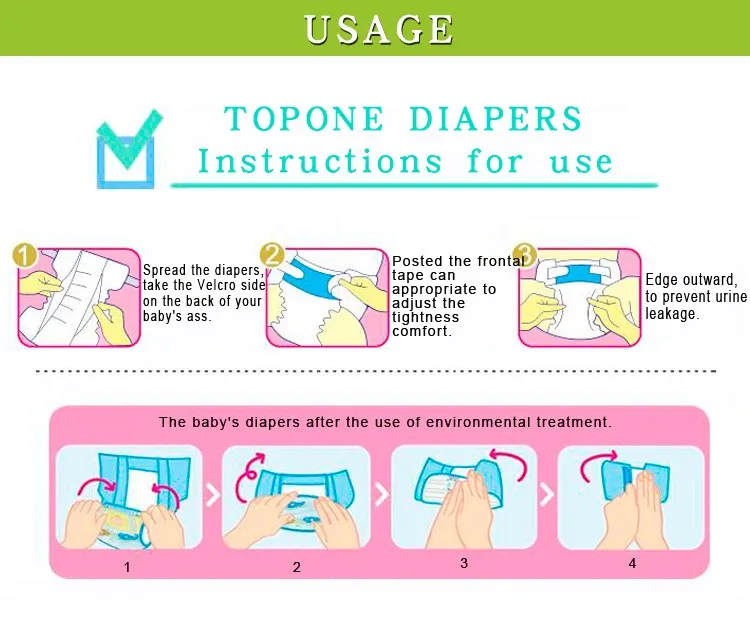 USAGE

TOPONE DIAPERS
Instructions for use

1
Spread the diapers, take the Velcro side on the back of your baby's ass.

2
Posted the frontal tape can appropriate to adjust the tightness comfort.

3
Edge outward, to prevent urine leakage.

The baby's diapers after the use of environmental treatment.

1

2

3

4