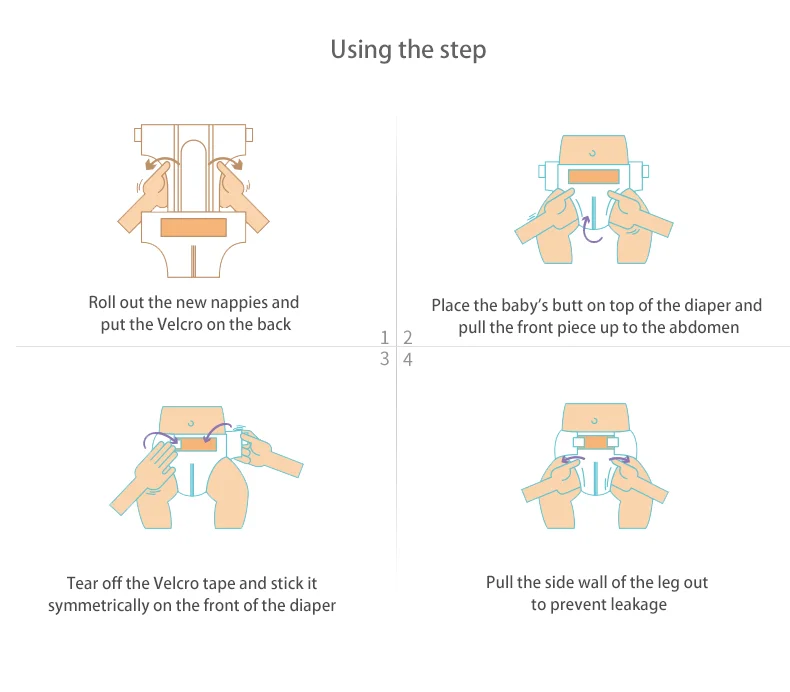 Using the step

Roll out the new nappies and put the Velcro on the back

Place the baby's butt on top of the diaper and pull the front piece up to the abdomen

1 2
3 4

Tear off the Velcro tape and stick it symmetrically on the front of the diaper

Pull the side wall of the leg out to prevent leakage