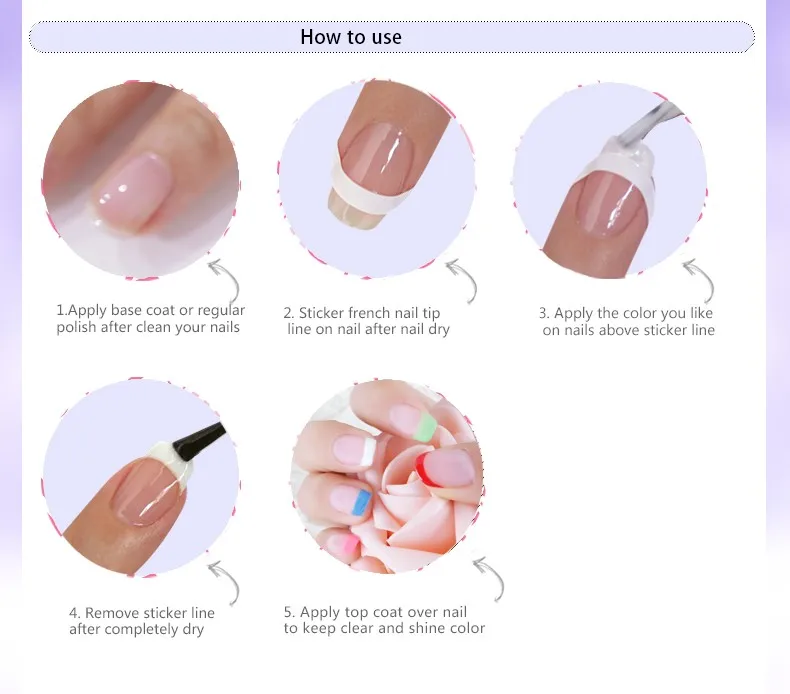 How to use

1.Apply base coat or regular polish after clean your nails

2. Sticker french nail tip line on nail after nail dry

3. Apply the color you like on nails above sticker line

4. Remove sticker line after completely dry

5. Apply top coat over nail to keep clear and shine color