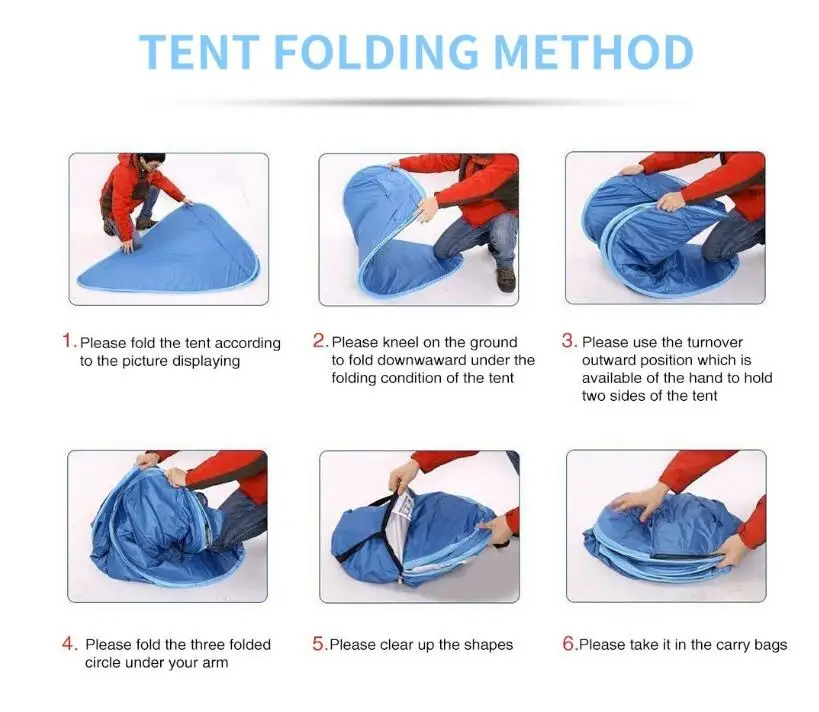 TENT FOLDING METHOD

1. Please fold the tent according to the picture displaying

2. Please kneel on the ground to fold downwaward under the folding condition of the tent

3. Please use the turnover outward position which is available of the hand to hold two sides of the tent

4. Please fold the three folded circle under your arm

5. Please clear up the shapes

6. Please take it in the carry bags